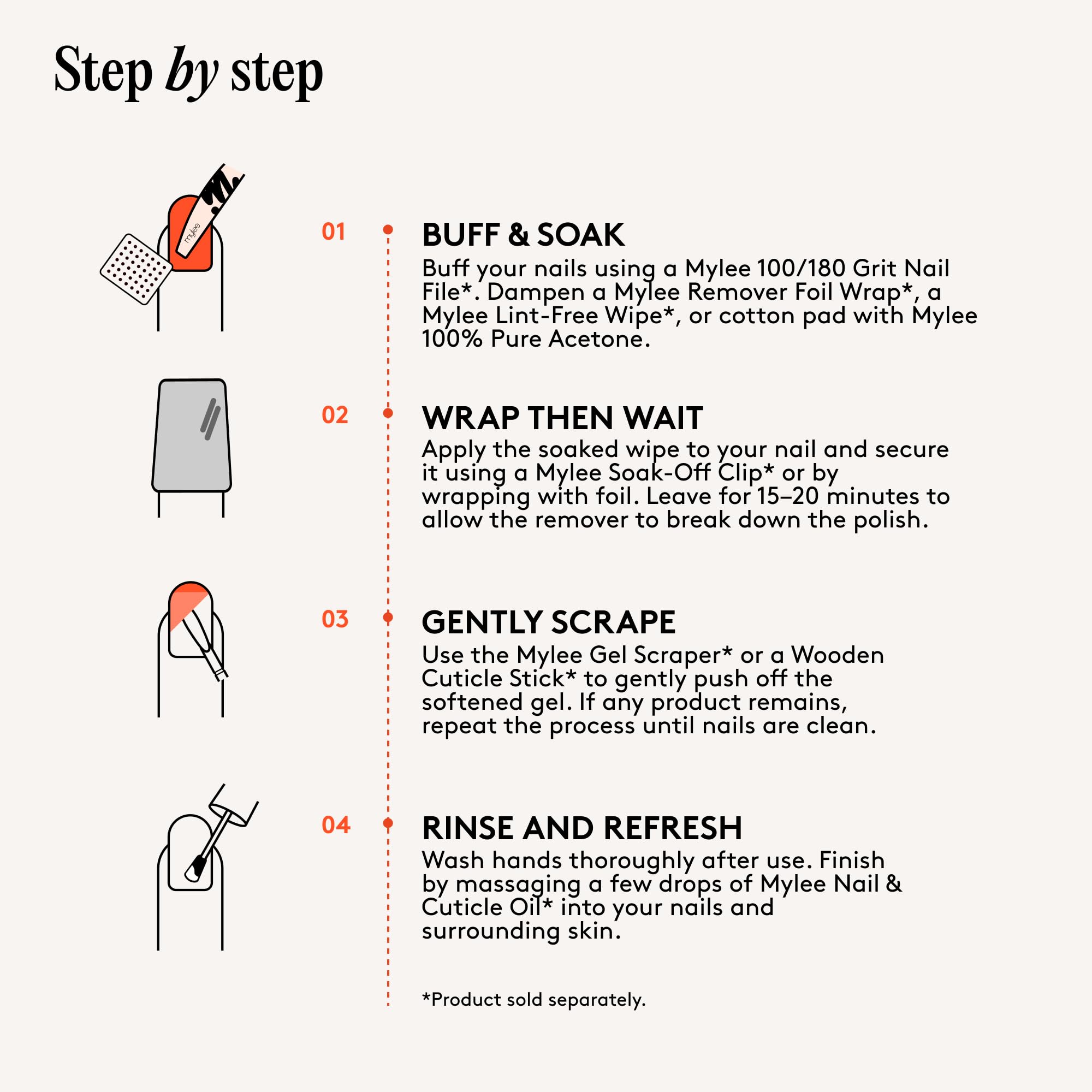 Step by step

mylee

01
BUFF & SOAK
Buff your nails using a Mylee 100/180 Grit Nail File*. Dampen a Mylee Remover Foil Wrap*, a Mylee Lint-Free Wipe*, or cotton pad with Mylee 100% Pure Acetone.

02
WRAP THEN WAIT
Apply the soaked wipe to your nail and secure it using a Mylee Soak-Off Clip* or by wrapping with foil. Leave for 15–20 minutes to allow the remover to break down the polish.

03
GENTLY SCRAPE
Use the Mylee Gel Scraper* or a Wooden Cuticle Stick* to gently push off the softened gel. If any product remains, repeat the process until nails are clean.

04
RINSE AND REFRESH
Wash hands thoroughly after use. Finish by massaging a few drops of Mylee Nail & Cuticle Oil* into your nails and surrounding skin.

*Product sold separately.