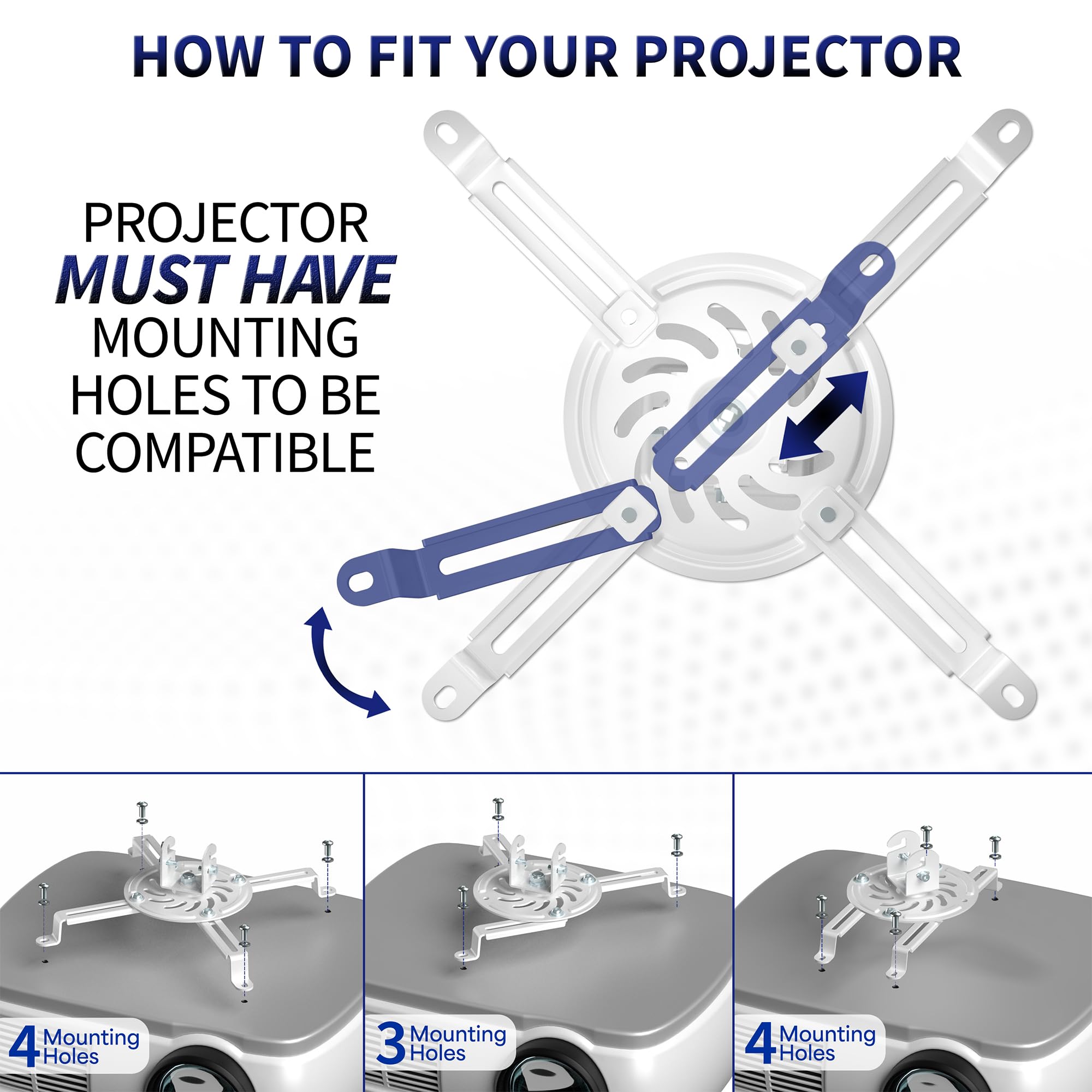 HOW TO FIT YOUR PROJECTOR

PROJECTOR MUST HAVE MOUNTING HOLES TO BE COMPATIBLE

4 Mounting Holes

3 Mounting Holes

4 Mounting Holes