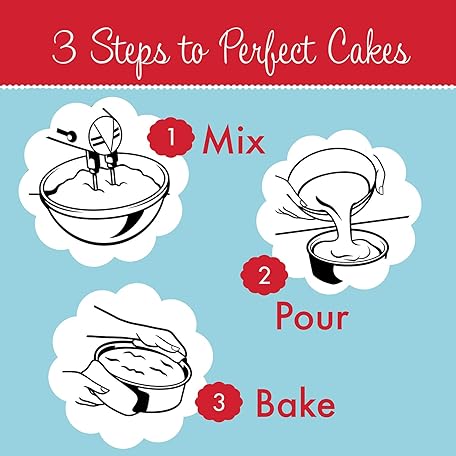 3 Steps to Perfect Cakes

1 Mix

2 Pour

3 Bake