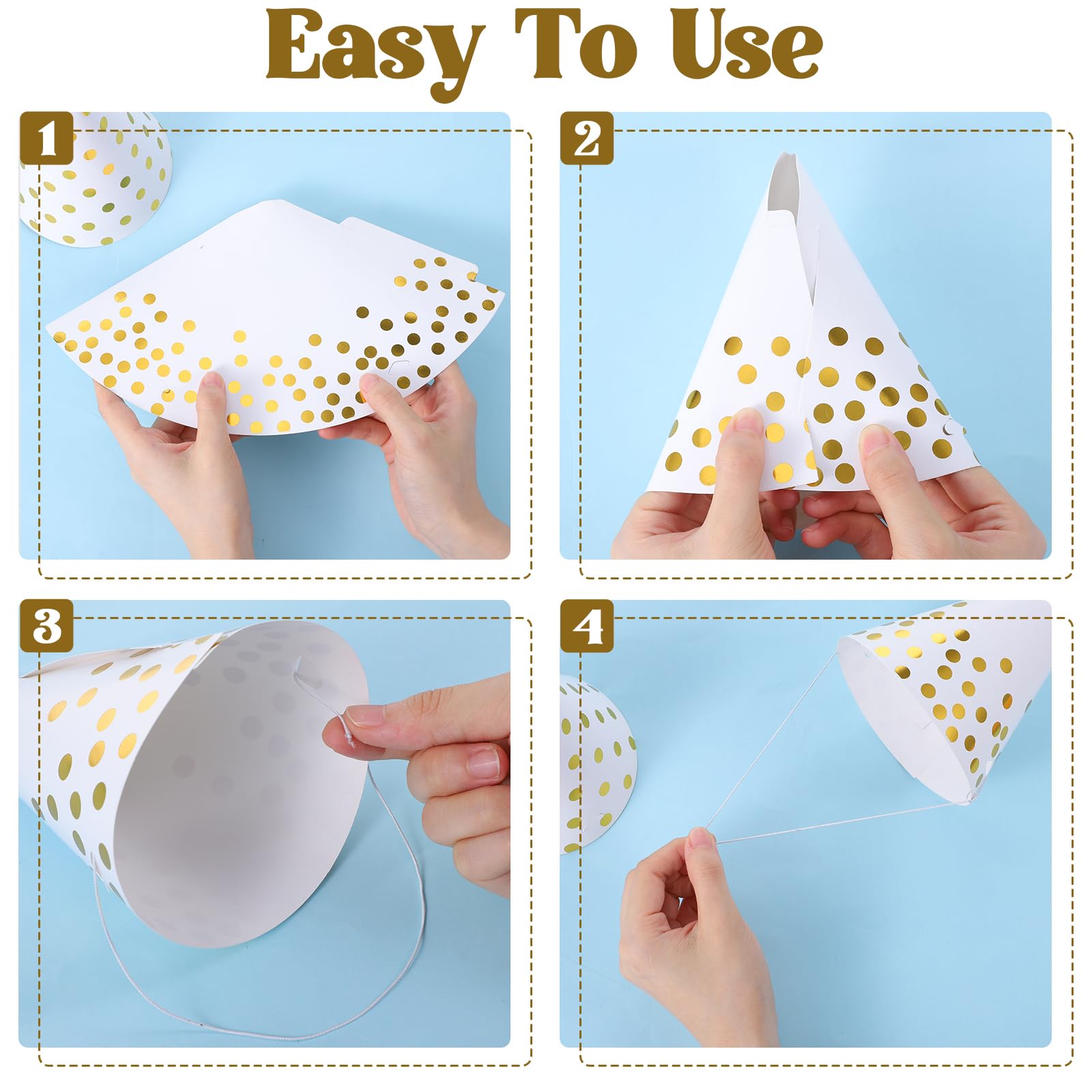 Easy To Use

1

2

3

4