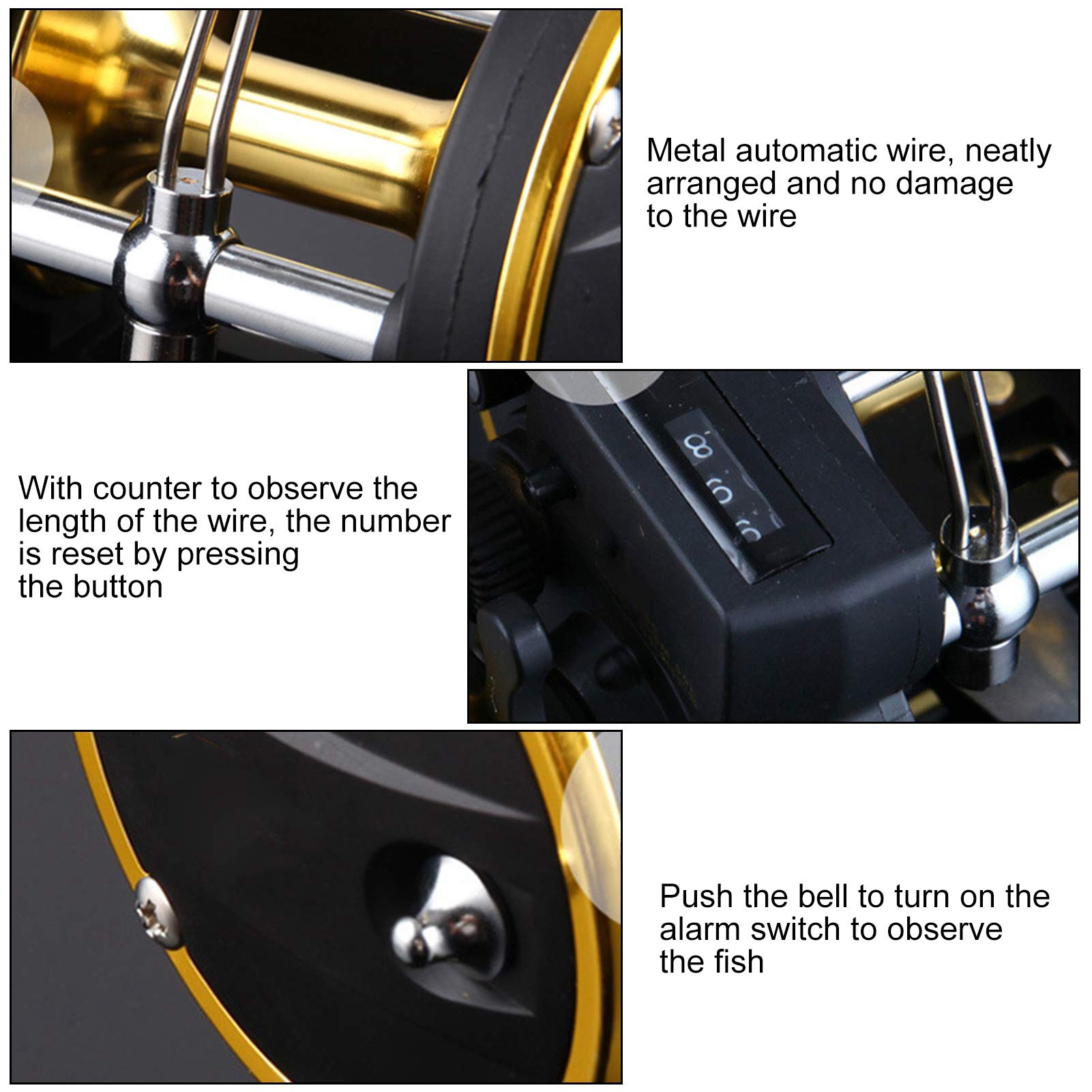 Metal automatic wire, neatly arranged and no damage to the wire

With counter to observe the length of the wire, the number is reset by pressing the button

Push the bell to turn on the alarm switch to observe the fish