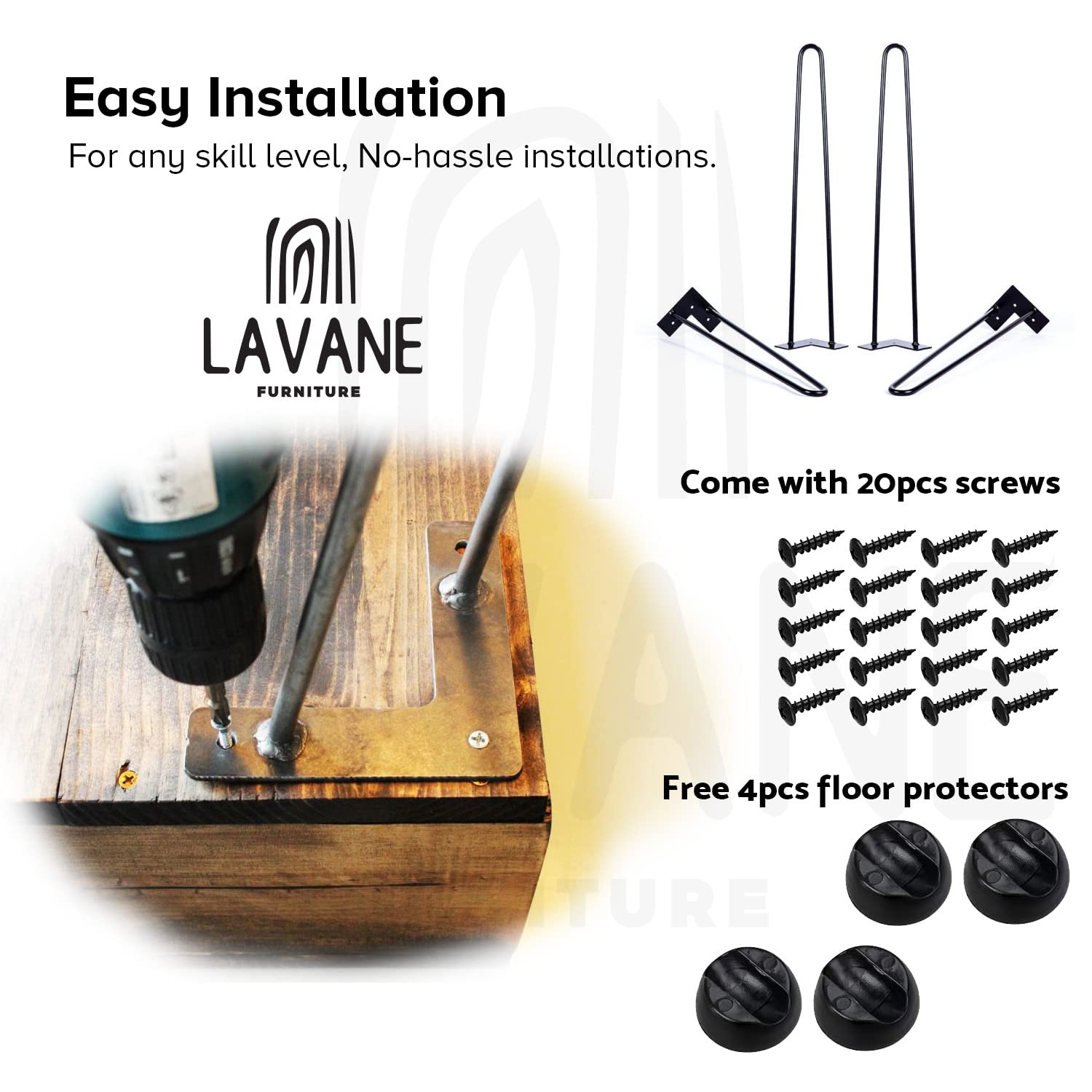 Easy Installation

For any skill level, No-hassle installations.

LAVANE
FURNITURE

Come with 20pcs screws

Free 4pcs floor protectors