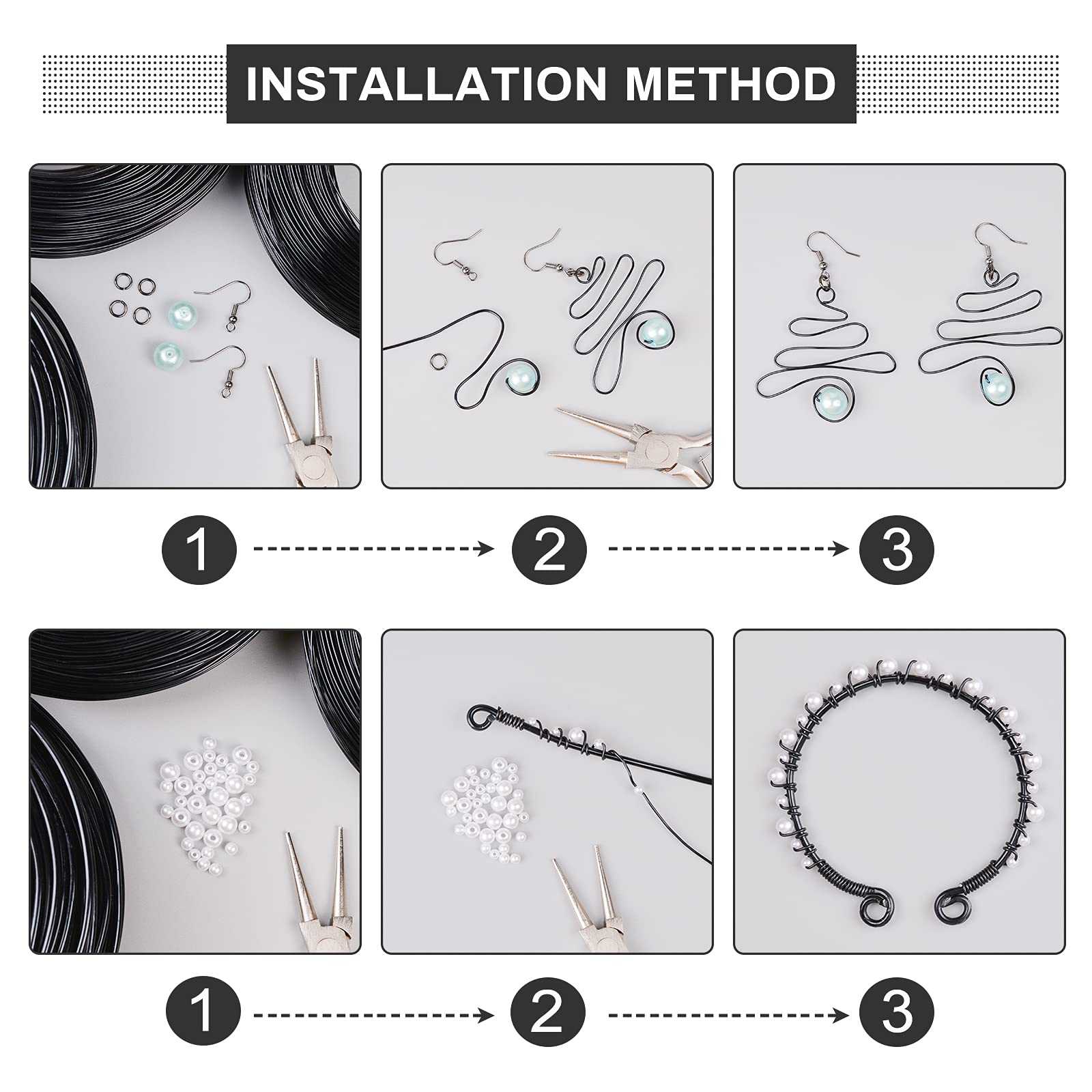 INSTALLATION METHOD

1

2

3

1

2

3