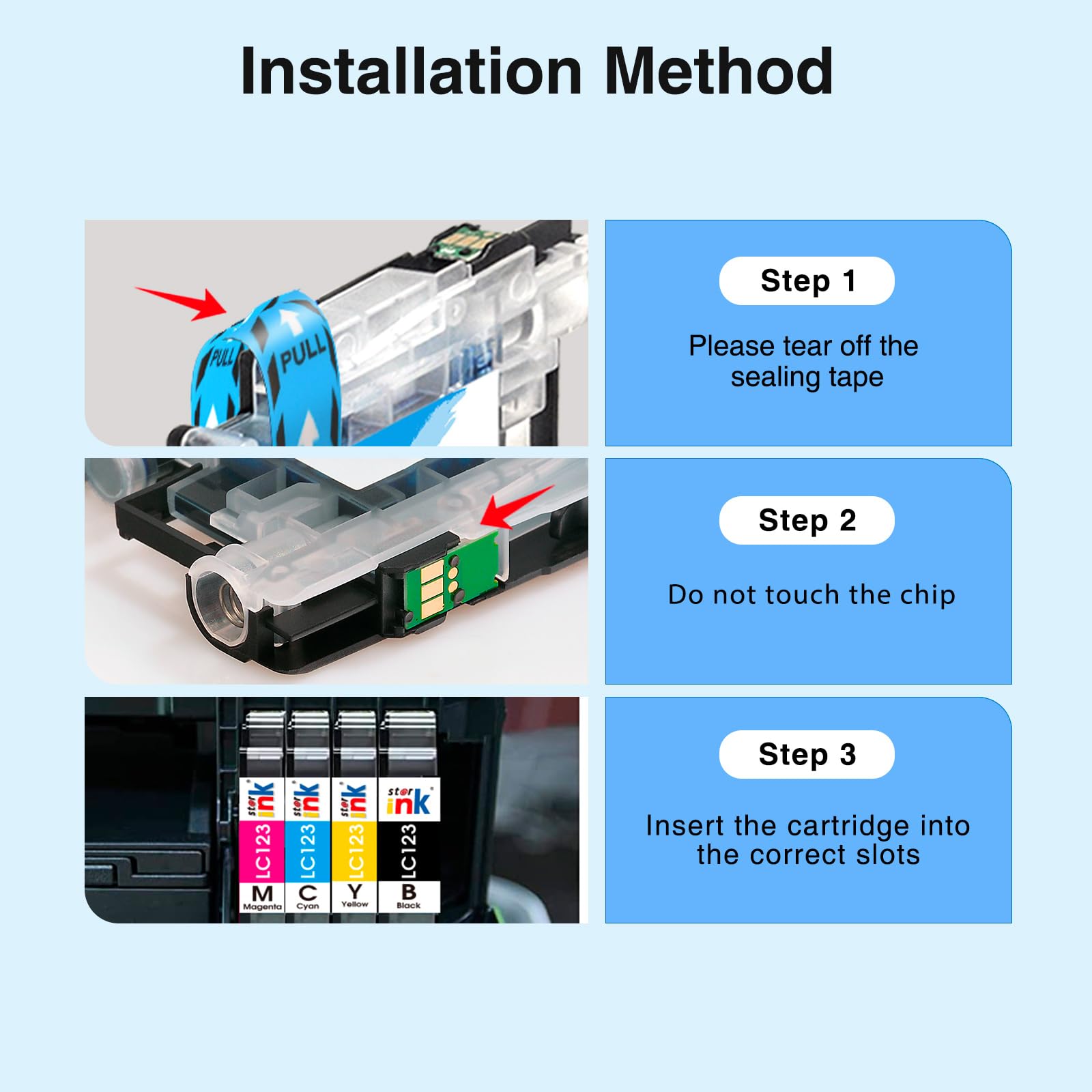 Installation Method

PULL PULL

Step 1

Please tear off the sealing tape

Step 2

Do not touch the chip

star ink LC123 M Magenta

star ink LC123 C Cyan

star ink LC123 Y Yellow

star ink LC123 B Black

Step 3

Insert the cartridge into the correct slots