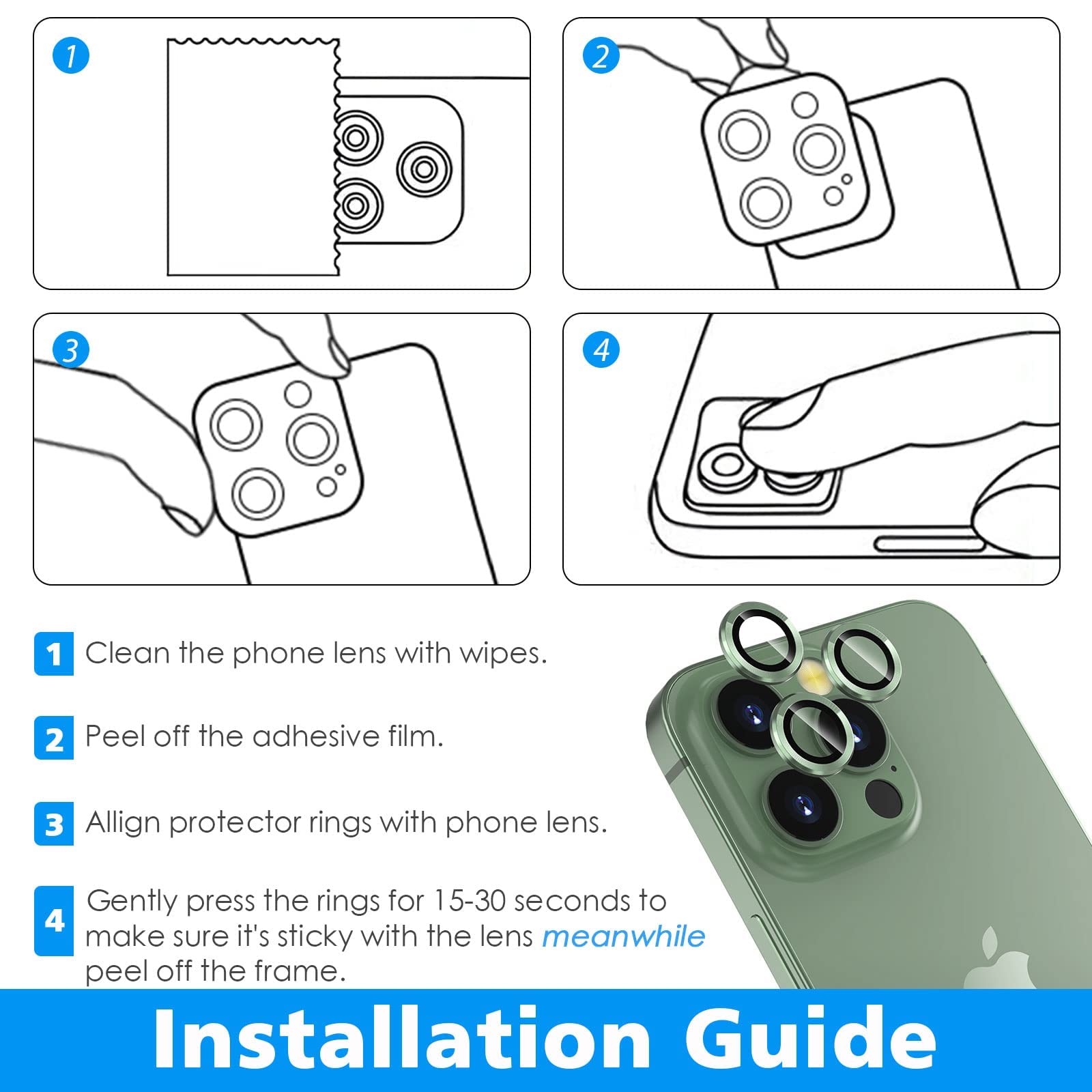 1

2

3

4

1 Clean the phone lens with wipes.

2 Peel off the adhesive film.

3 Allign protector rings with phone lens.

4 Gently press the rings for 15-30 seconds to make sure it's sticky with the lens meanwhile peel off the frame.

Installation Guide