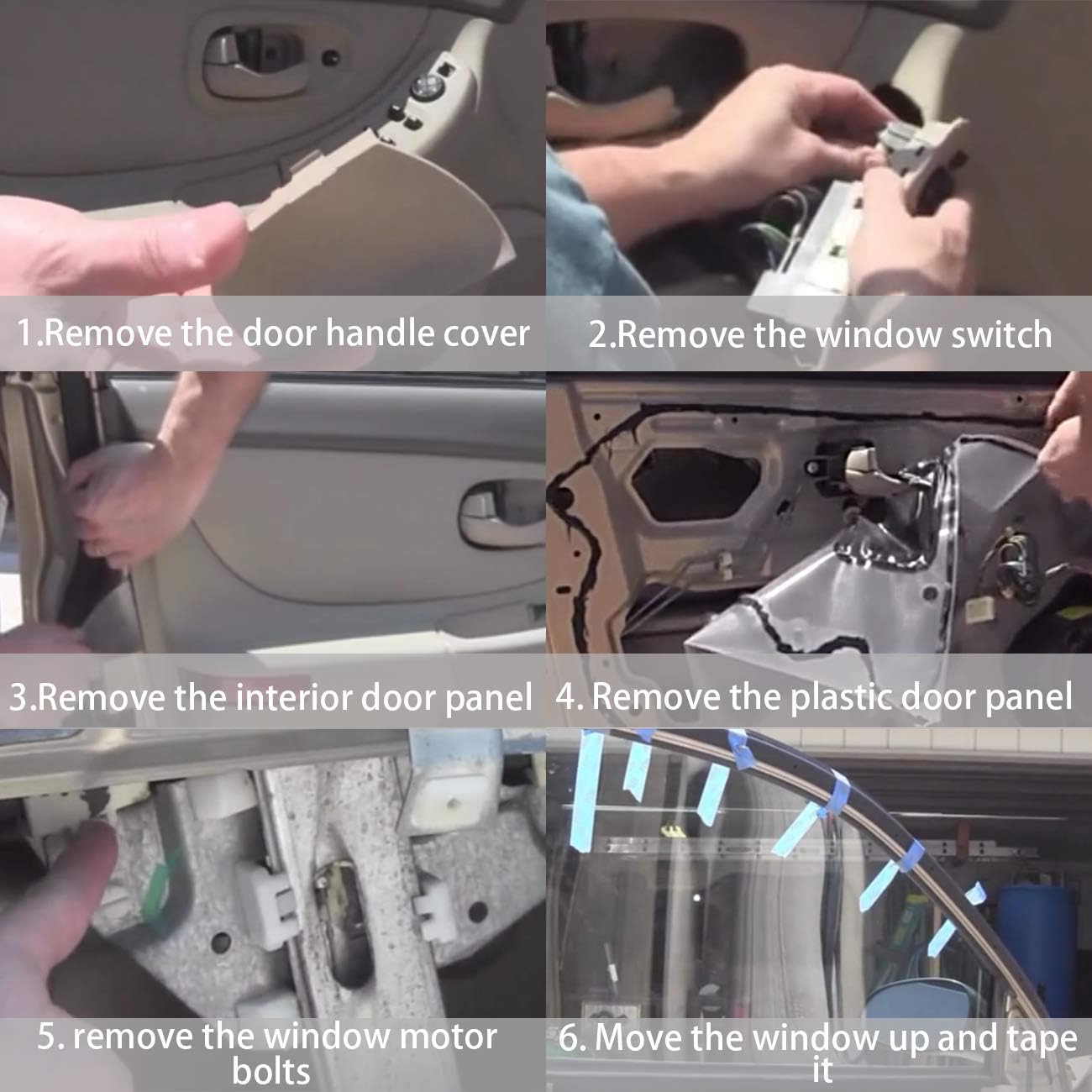 1.Remove the door handle cover

2.Remove the window switch

3.Remove the interior door panel

4. Remove the plastic door panel

5. remove the window motor bolts

6. Move the window up and tape it