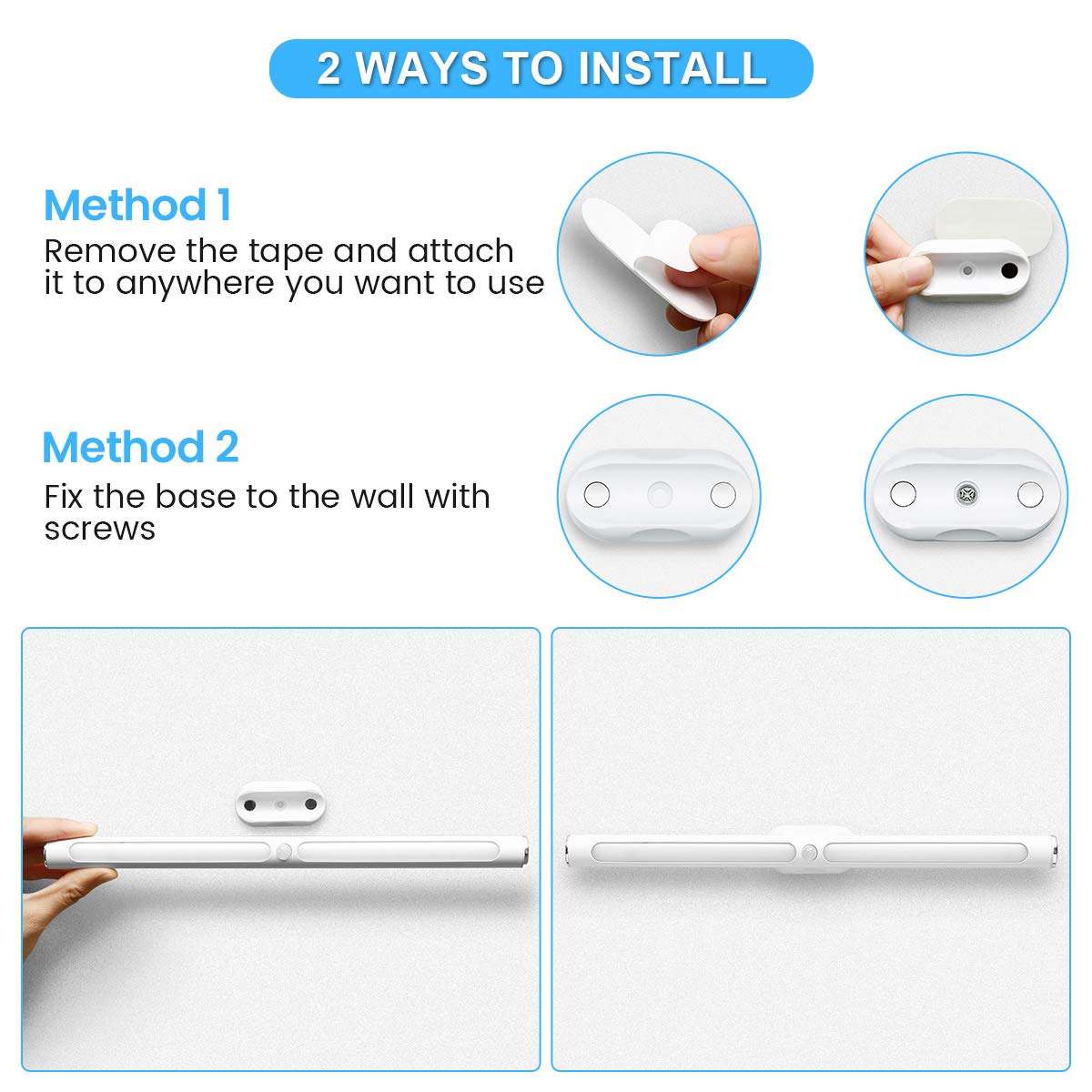 2 WAYS TO INSTALL

Method 1
Remove the tape and attach it to anywhere you want to use

Method 2
Fix the base to the wall with screws