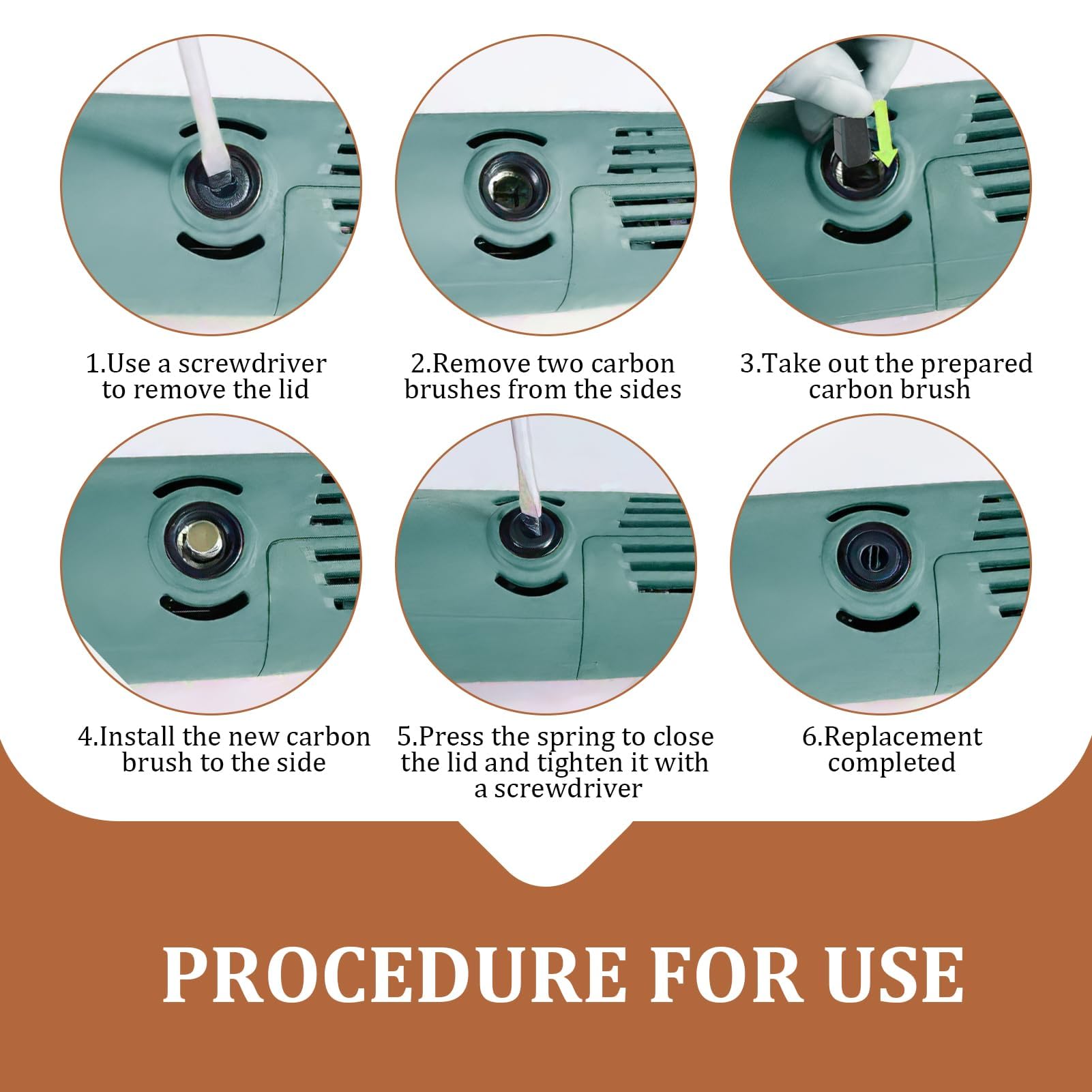 1.Use a screwdriver to remove the lid

2.Remove two carbon brushes from the sides

3.Take out the prepared carbon brush

4.Install the new carbon brush to the side

5.Press the spring to close the lid and tighten it with a screwdriver

6.Replacement completed

PROCEDURE FOR USE