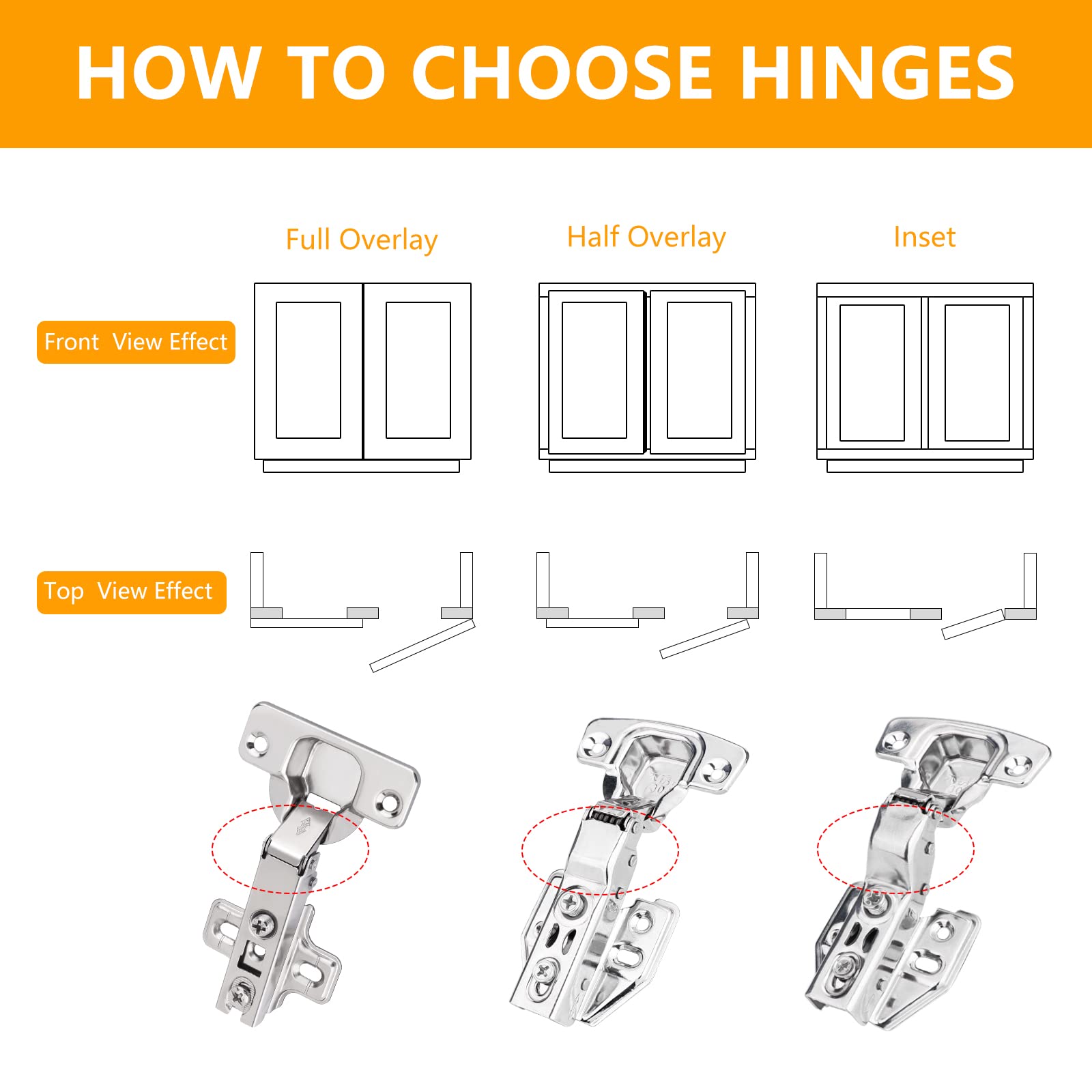 HOW TO CHOOSE HINGES

Full Overlay

Half Overlay

Inset

Front View Effect

Top View Effect