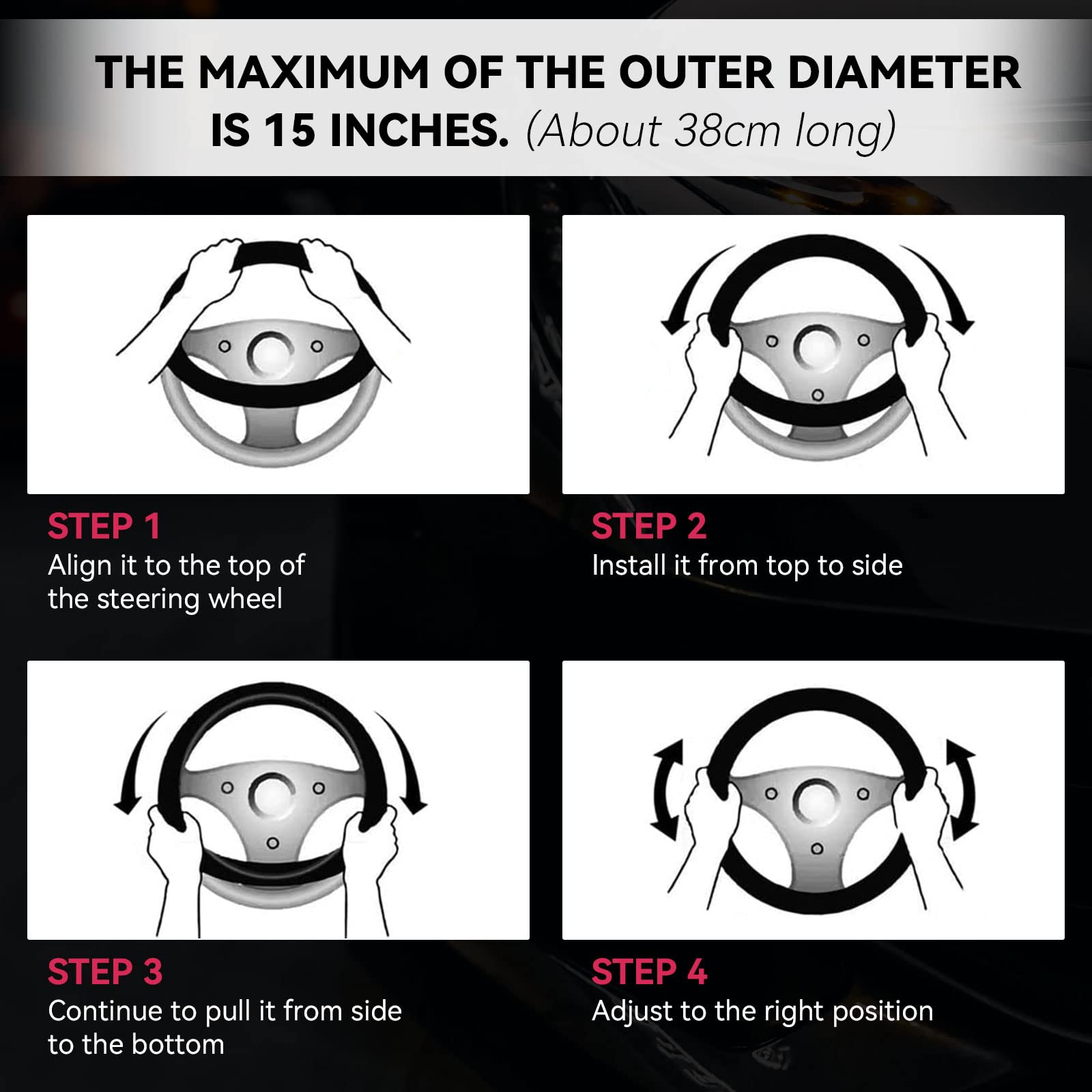 THE MAXIMUM OF THE OUTER DIAMETER IS 15 INCHES. (About 38cm long)

STEP 1
Align it to the top of the steering wheel

STEP 2
Install it from top to side

STEP 3
Continue to pull it from side to the bottom

STEP 4
Adjust to the right position