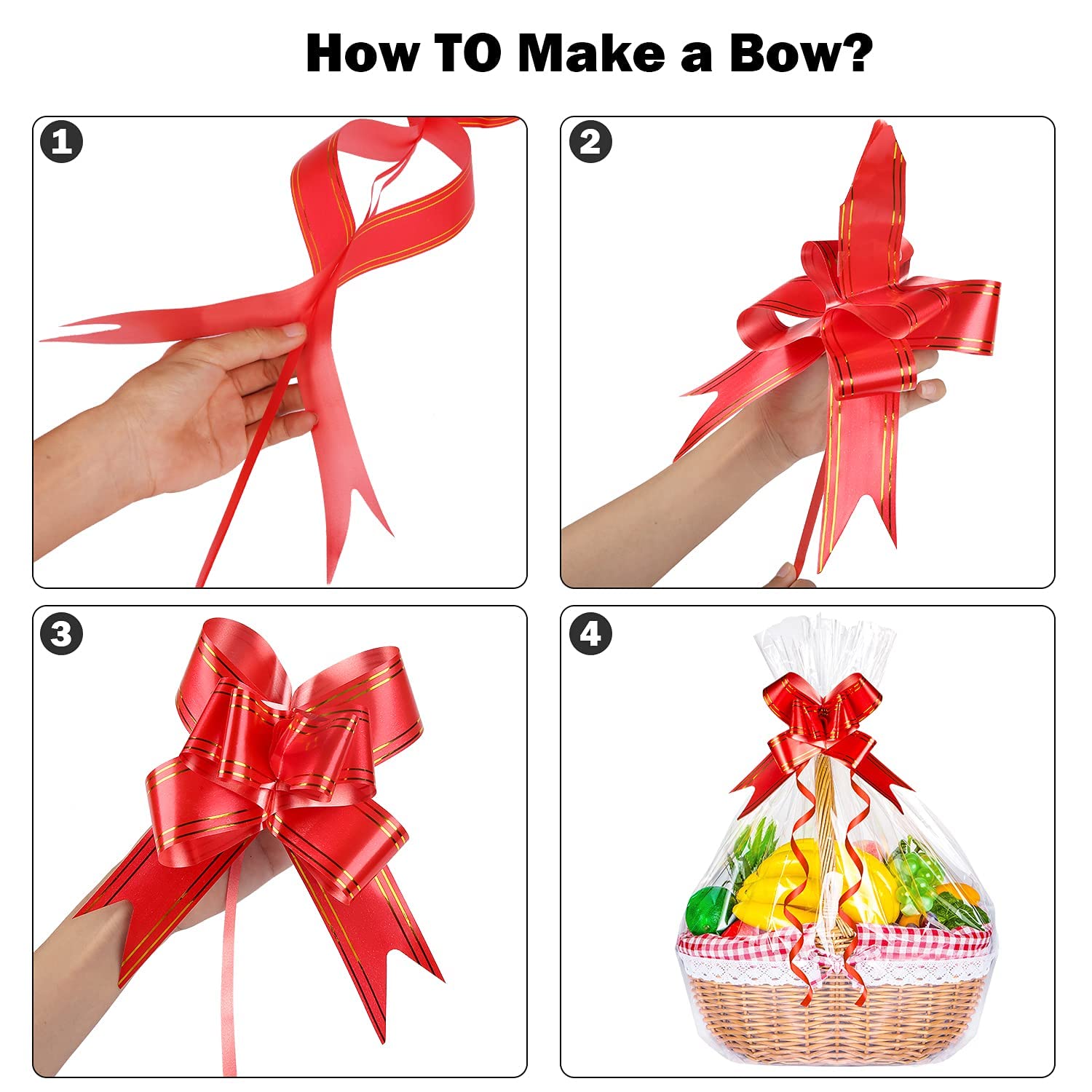 How TO Make a Bow?

1

2

3

4