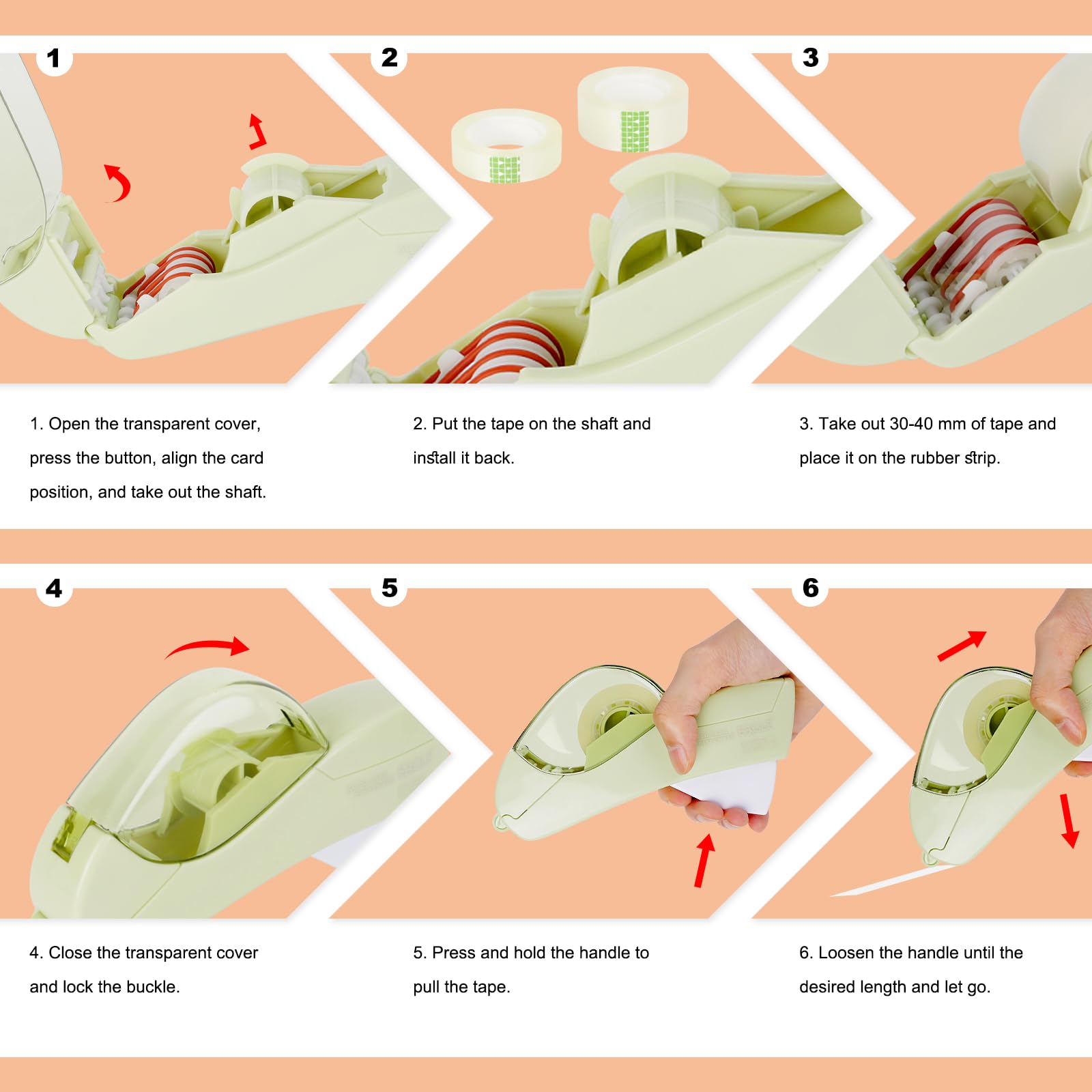 1

2

3

1. Open the transparent cover, press the button, align the card position, and take out the shaft.

2. Put the tape on the shaft and install it back.

3. Take out 30-40 mm of tape and place it on the rubber strip.

4

5

6

4. Close the transparent cover and lock the buckle.

5. Press and hold the handle to pull the tape.

6. Loosen the handle until the desired length and let go.