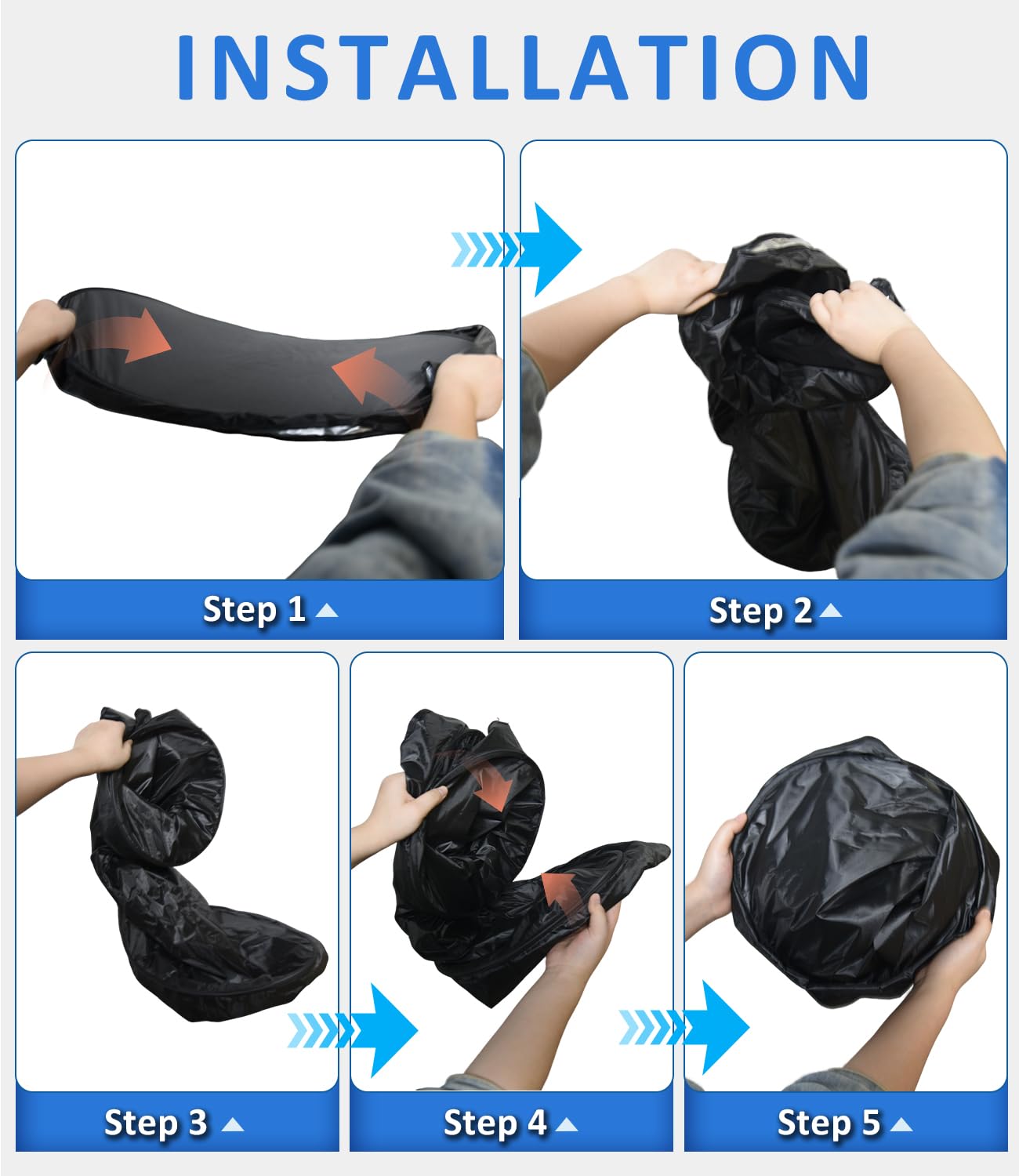 INSTALLATION

Step 1

Step 2

Step 3

Step 4

Step 5