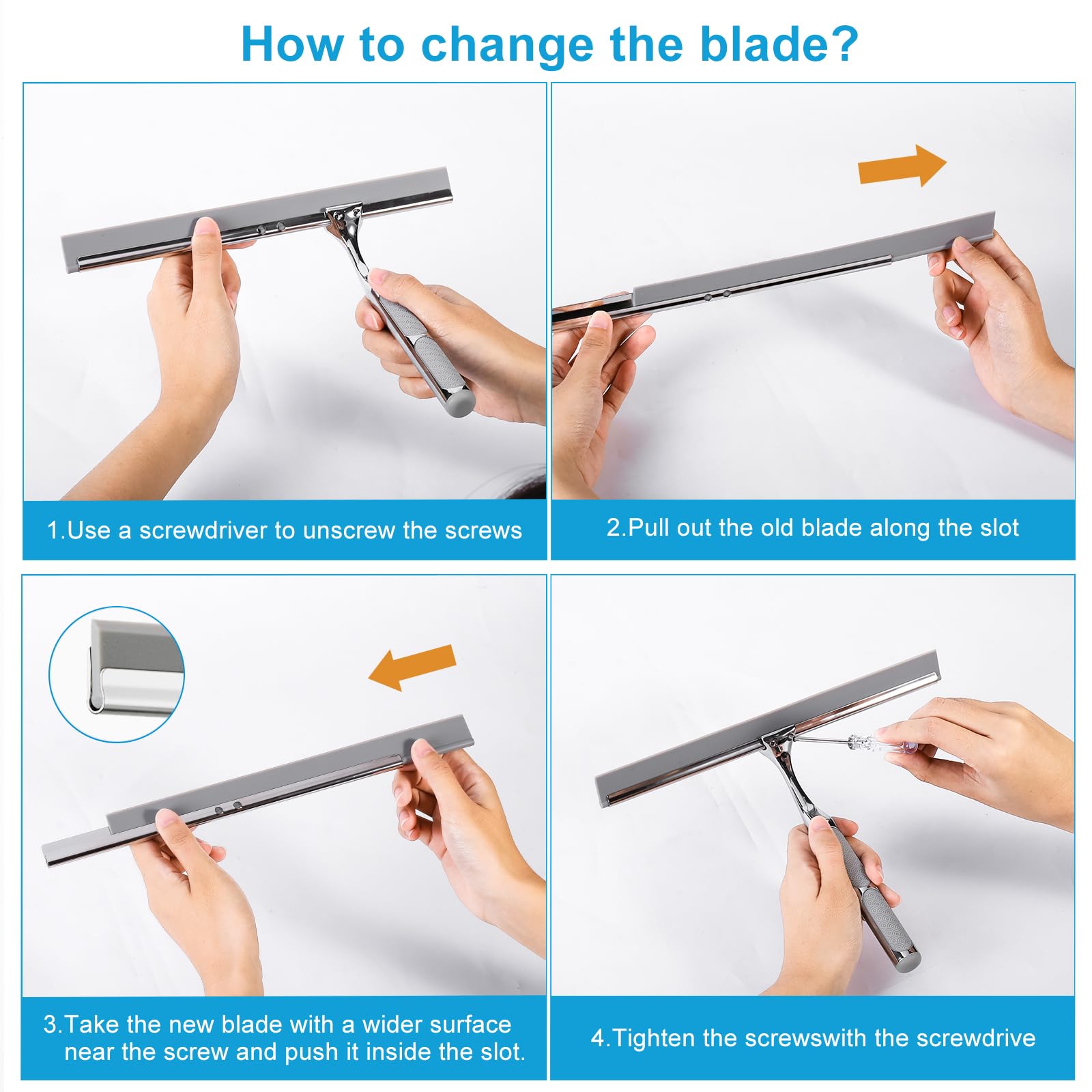 How to change the blade?

1.Use a screwdriver to unscrew the screws

2.Pull out the old blade along the slot

3.Take the new blade with a wider surface near the screw and push it inside the slot.

4.Tighten the screwswith the screwdrive