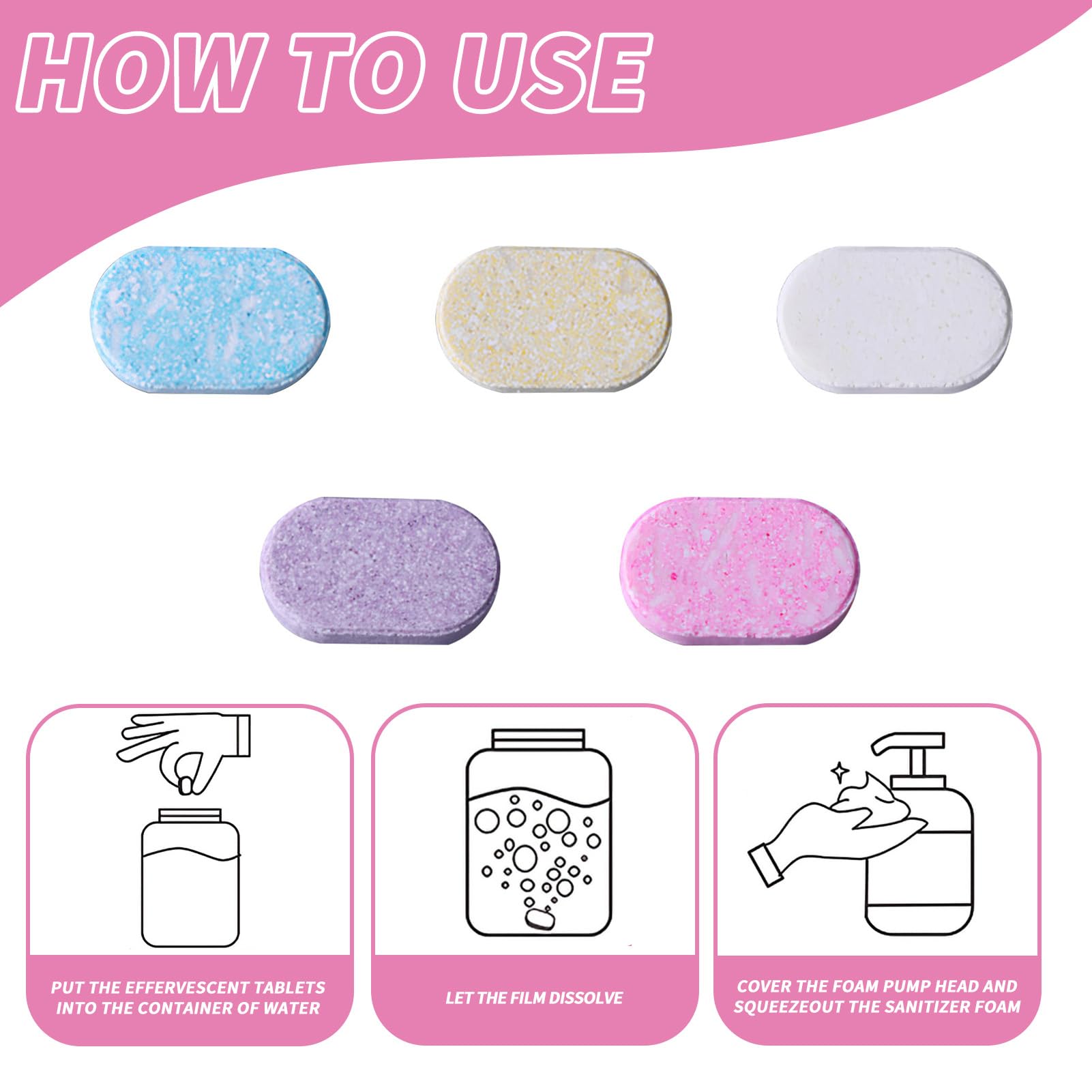 HOW TO USE

PUT THE EFFERVESCENT TABLETS INTO THE CONTAINER OF WATER

LET THE FILM DISSOLVE

COVER THE FOAM PUMP HEAD AND SQUEEZEOUT THE SANITIZER FOAM