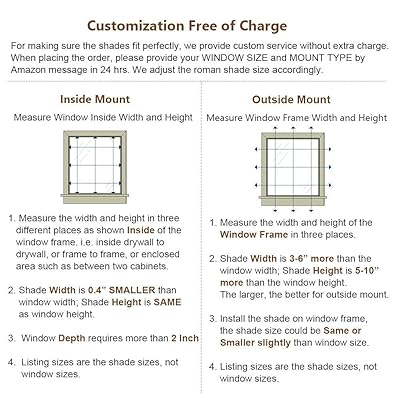 Customization Free of Charge

For making sure the shades fit perfectly, we provide custom service without extra charge. When placing the order, please provide your WINDOW SIZE and MOUNT TYPE by Amazon message in 24 hrs. We adjust the roman shade size accordingly.

Inside Mount

Measure Window Inside Width and Height

1. Measure the width and height in three different places as shown Inside of the window frame, i.e. inside drywall to drywall, or frame to frame, or enclosed area such as between two cabinets.

2. Shade Width is 0.4" SMALLER than window width; Shade Height is SAME as window height.

3. Window Depth requires more than 2 Inch

4. Listing sizes are the shade sizes, not window sizes.

Outside Mount

Measure Window Frame Width and Height

1. Measure the width and height of the Window Frame in three places.

2. Shade Width is 3-6" more than the window width; Shade Height is 5-10" more than the window height. The larger, the better for outside mount.

3. Install the shade on window frame, the shade size could be Same or Smaller slightly than window size.

4. Listing sizes are the shade sizes, not window sizes.