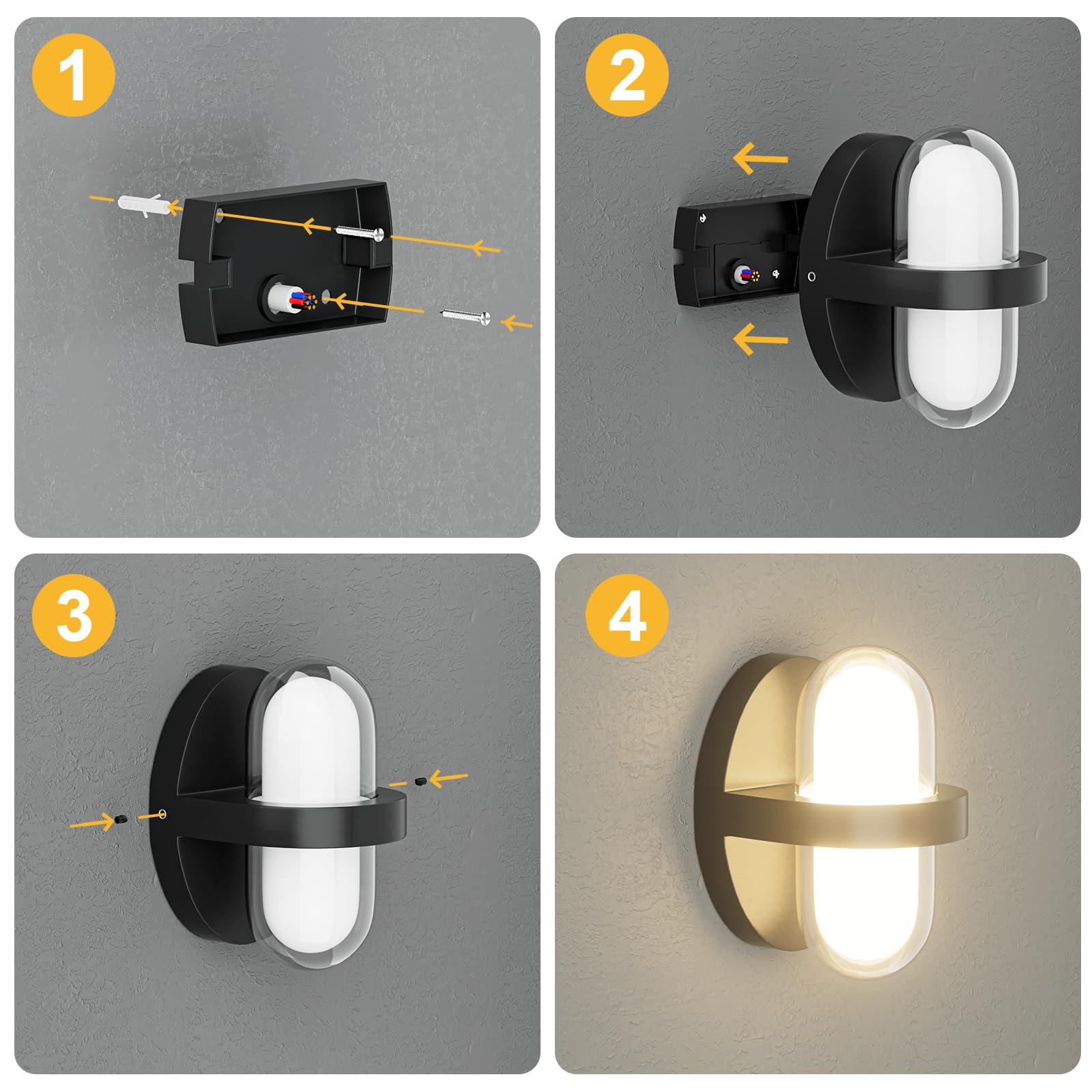 1

2

3

4