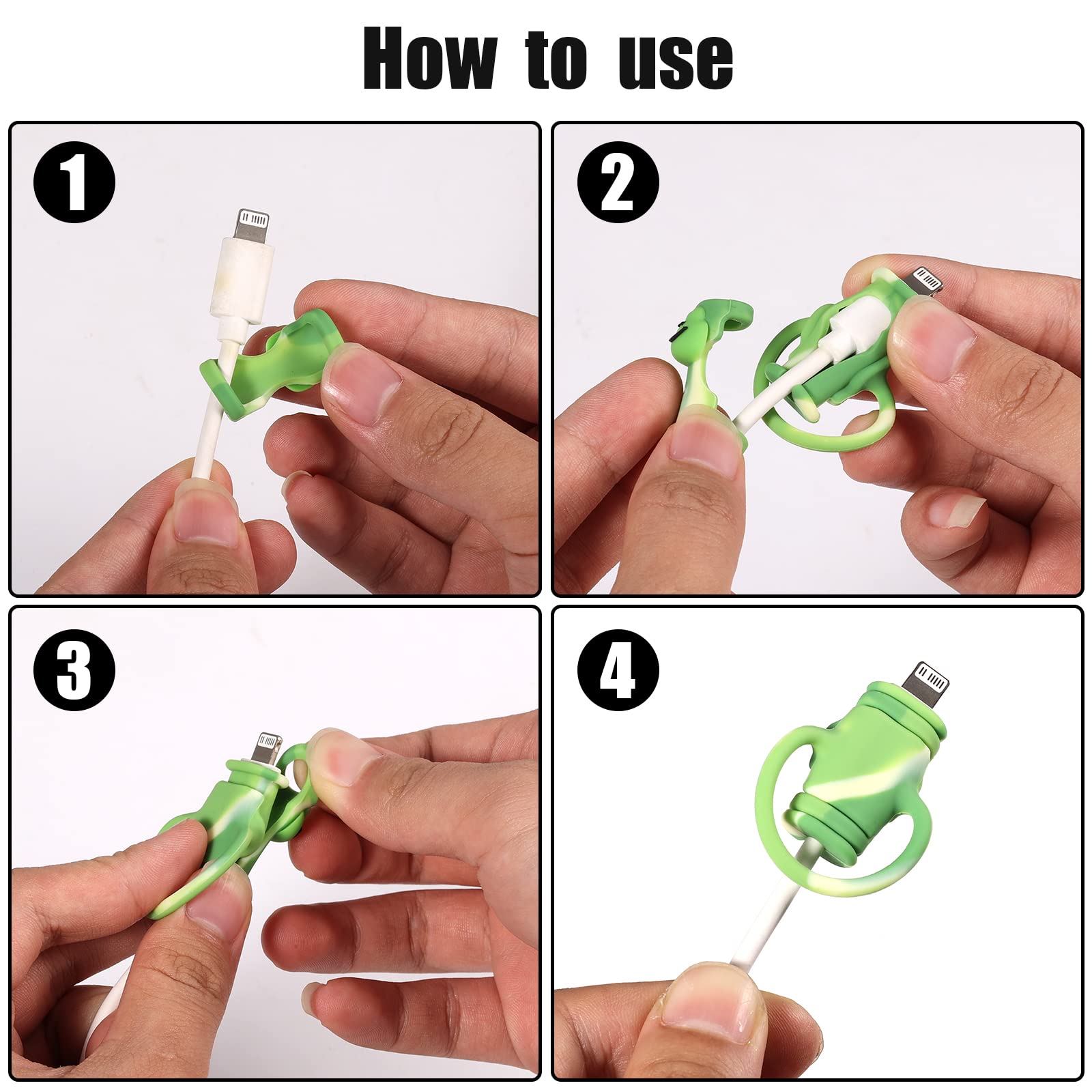 How to use

1

2

3

4