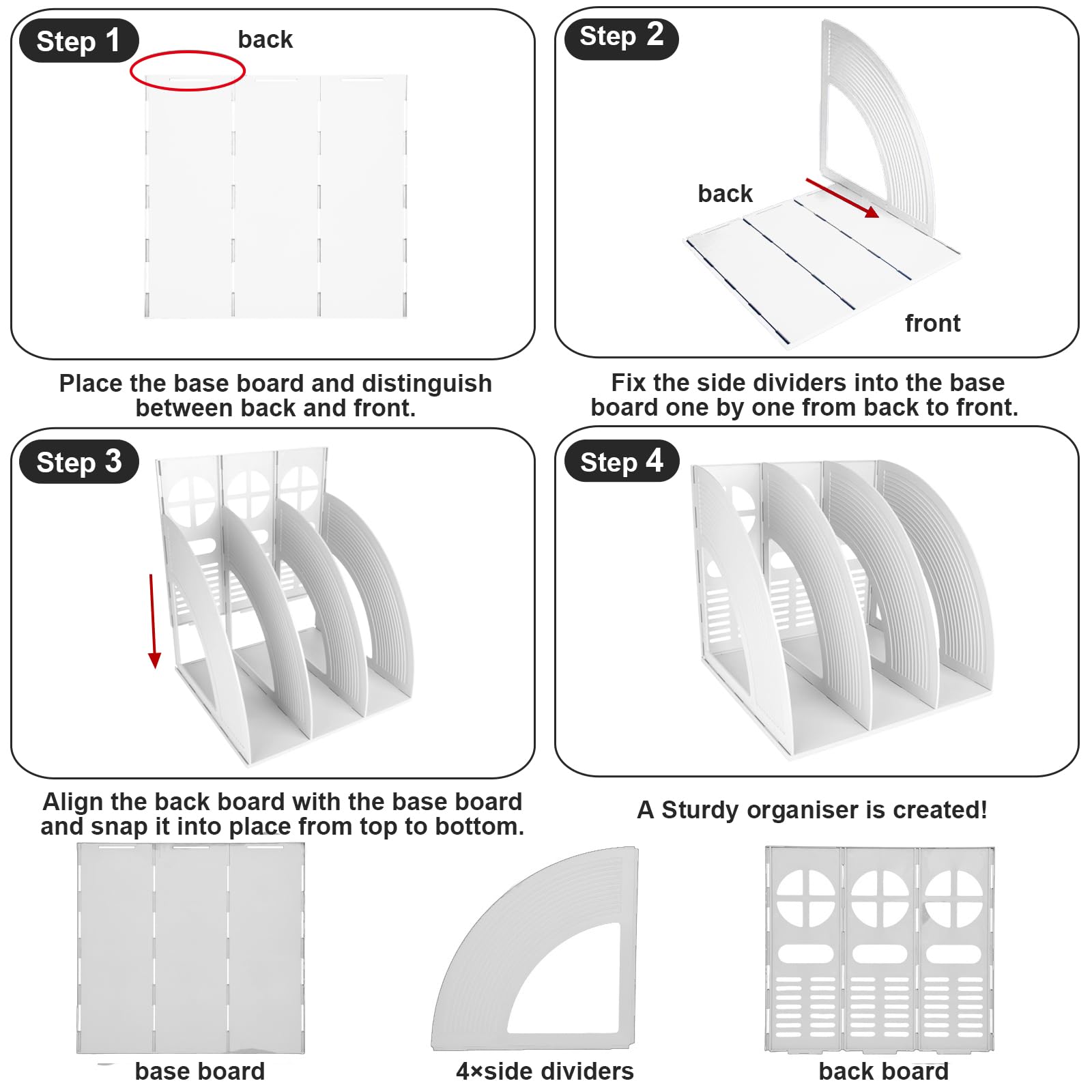 Step 1
back

Place the base board and distinguish between back and front.

Step 2
back
front

Fix the side dividers into the base board one by one from back to front.

Step 3

Align the back board with the base board and snap it into place from top to bottom.

Step 4

A Sturdy organiser is created!

base board

4×side dividers

back board