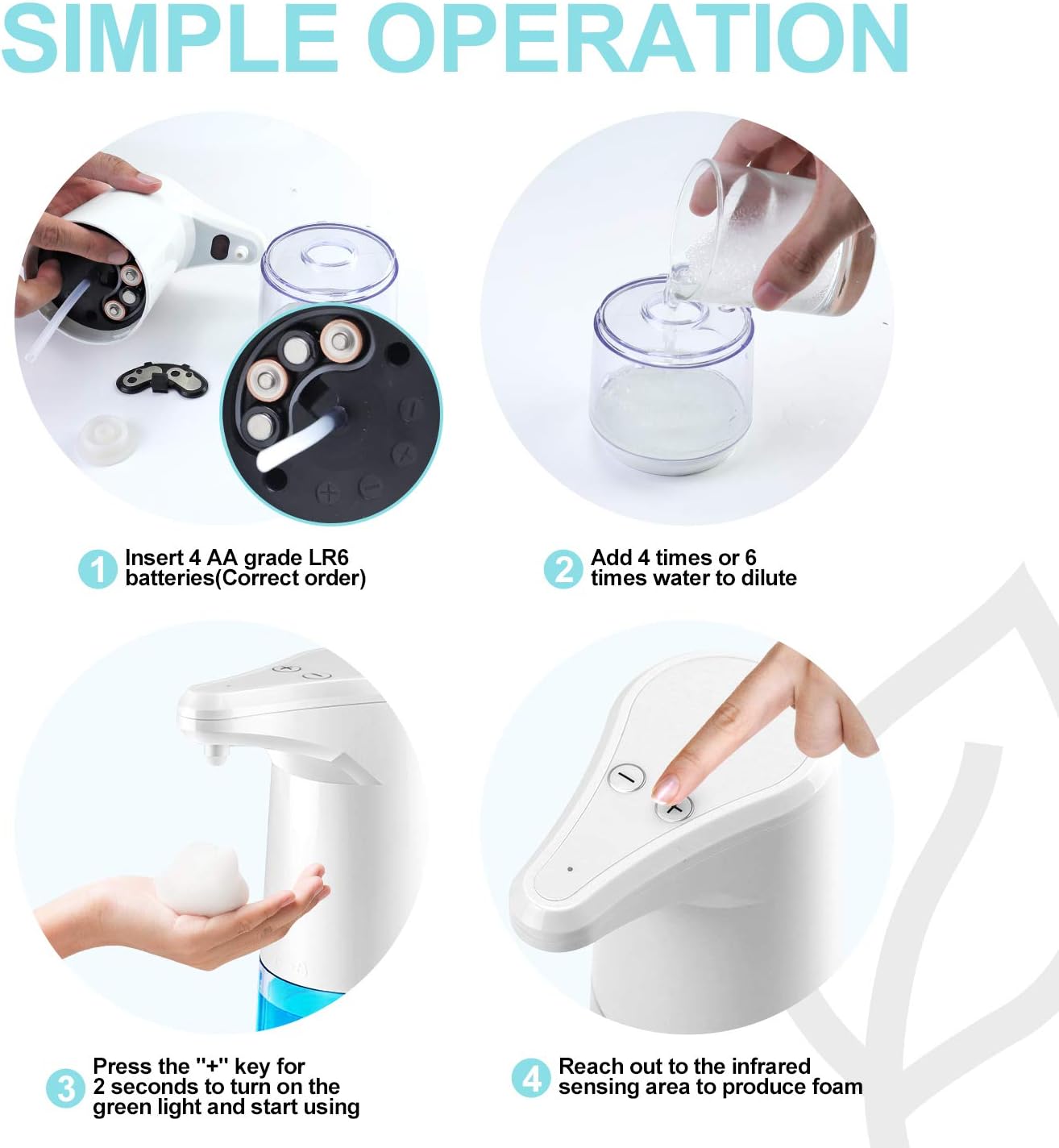 SIMPLE OPERATION

1 Insert 4 AA grade LR6 batteries(Correct order)

2 Add 4 times or 6 times water to dilute

3 Press the "+" key for 2 seconds to turn on the green light and start using

4 Reach out to the infrared sensing area to produce foam