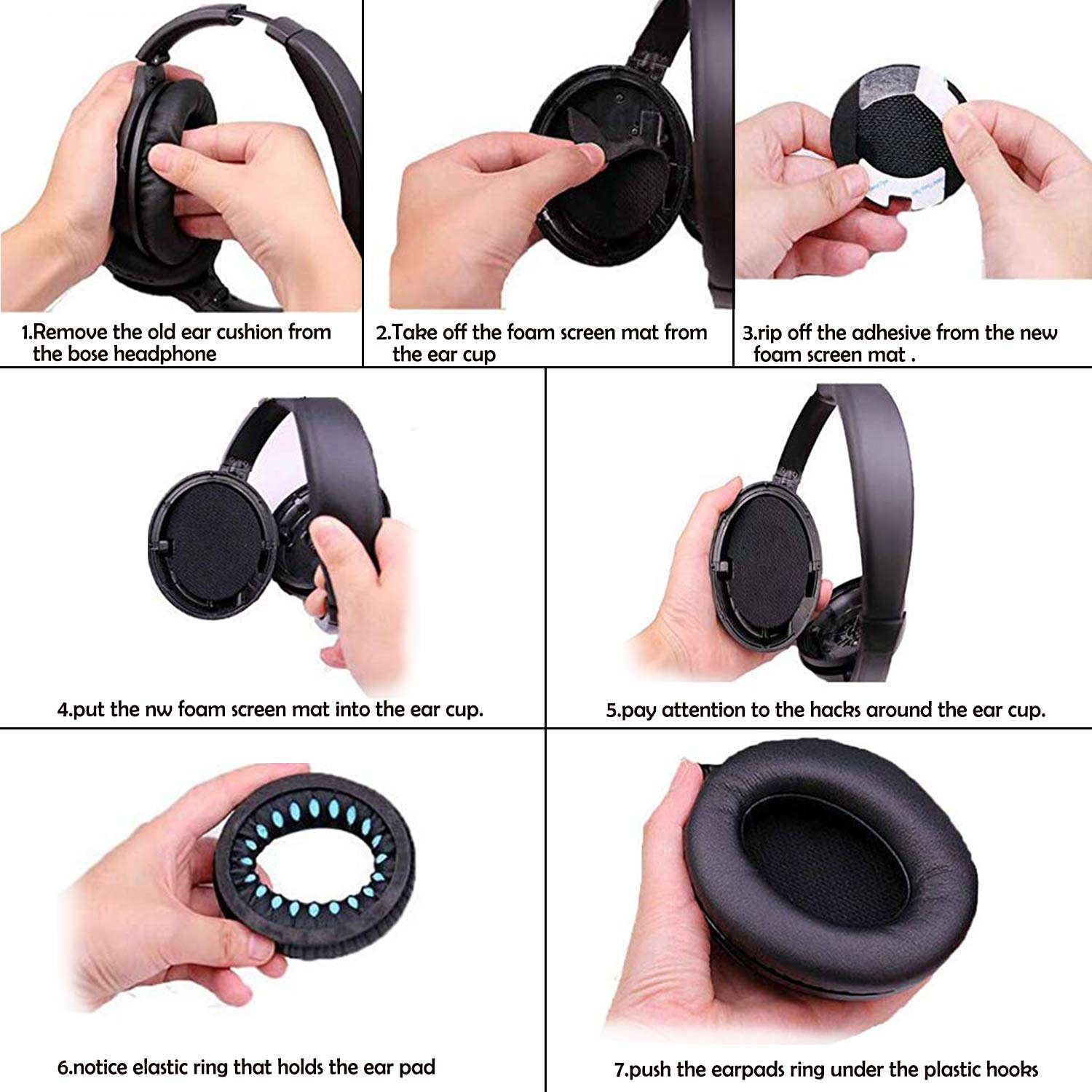 1.Remove the old ear cushion from the bose headphone

2.Take off the foam screen mat from the ear cup

3.rip off the adhesive from the new foam screen mat .

4.put the nw foam screen mat into the ear cup.

5.pay attention to the hacks around the ear cup.

6.notice elastic ring that holds the ear pad

7.push the earpads ring under the plastic hooks