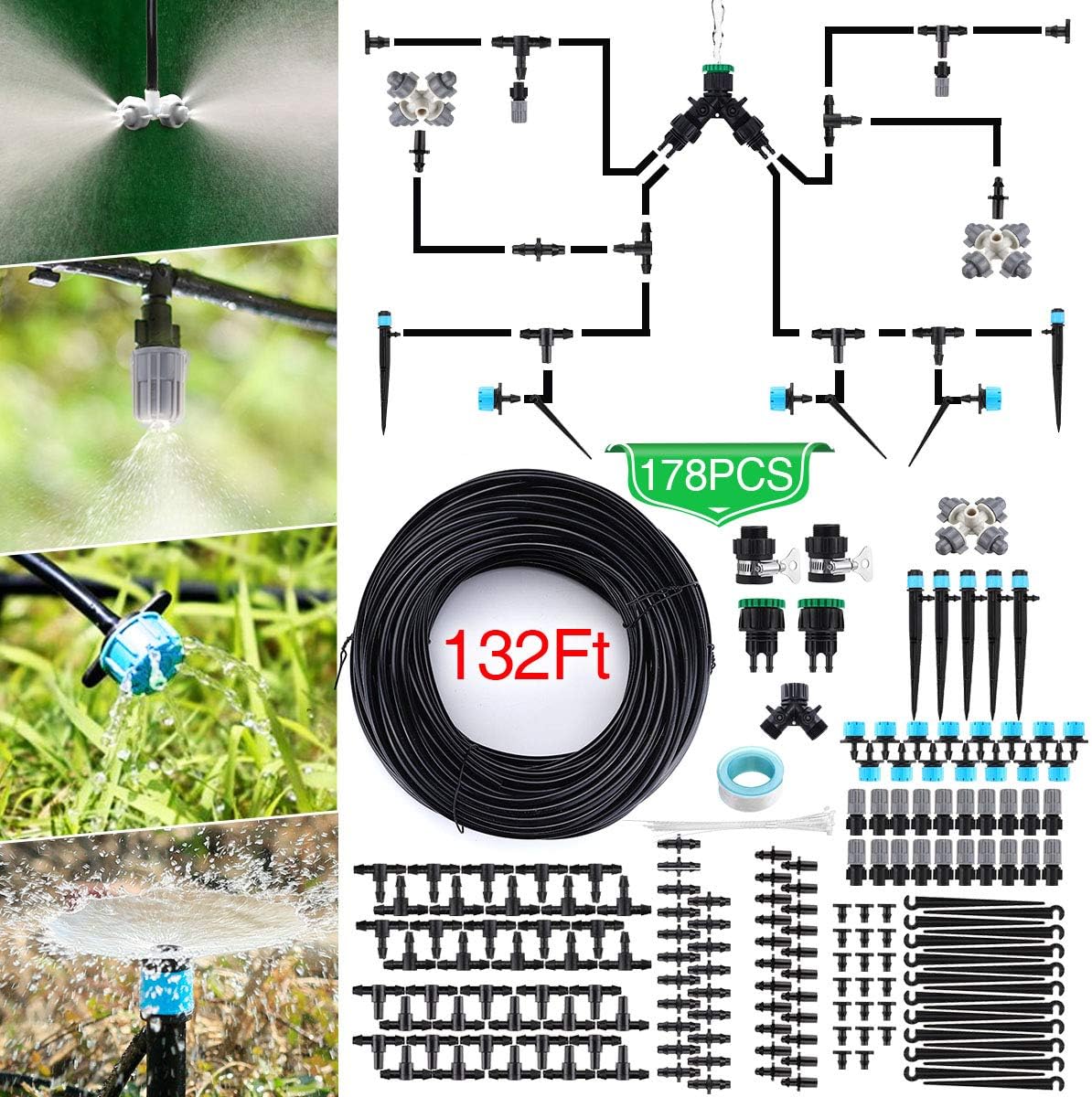 178PCS

132Ft