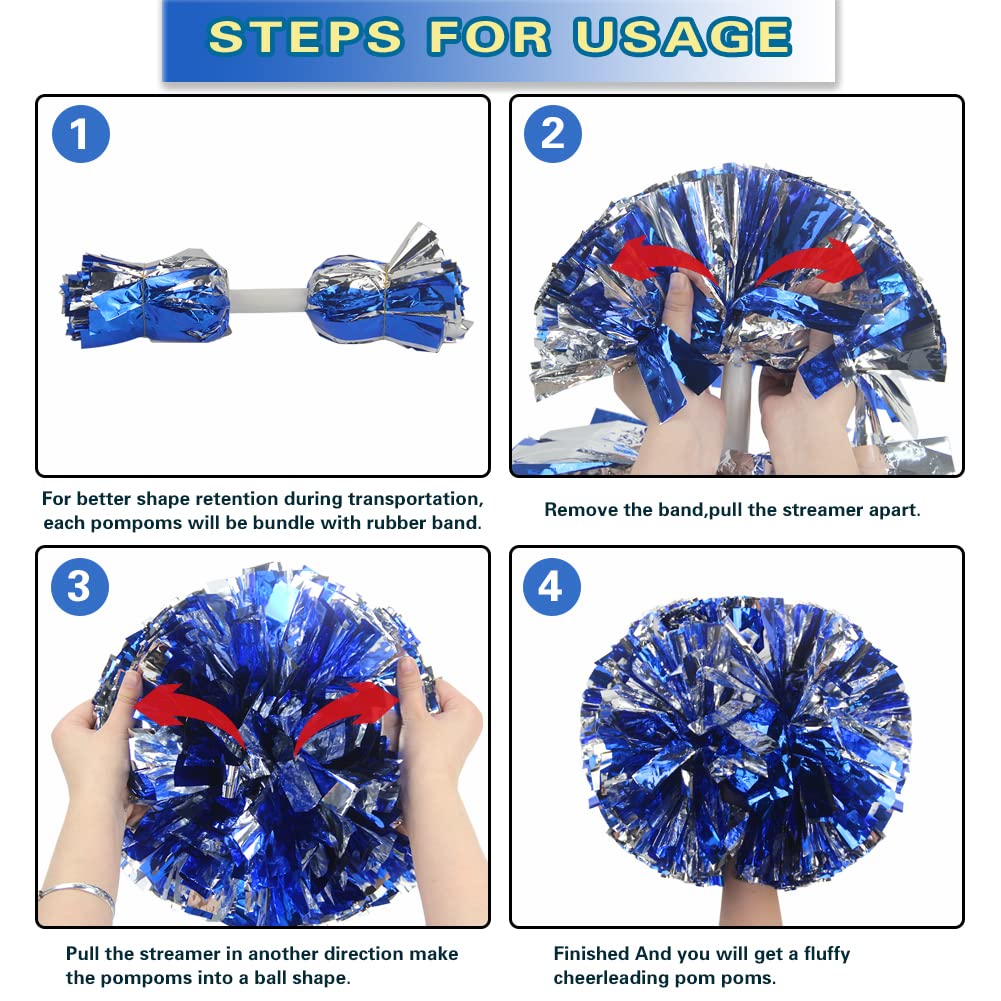 STEPS FOR USAGE

1

For better shape retention during transportation, each pompoms will be bundle with rubber band.

2

Remove the band,pull the streamer apart.

3

Pull the streamer in another direction make the pompoms into a ball shape.

4

Finished And you will get a fluffy cheerleading pom poms.