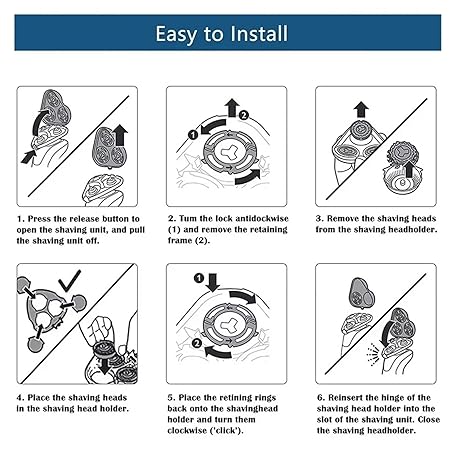 Easy to Install

1

2

1. Press the release button to open the shaving unit, and pull the shaving unit off.

2. Tum the lock antidockwise (1) and remove the retaining frame (2).

3. Remove the shaving heads from the shaving headholder.

1

2

4. Place the shaving heads in the shaving head holder.

5. Place the retining rings back onto the shavinghead holder and turn them clockwise ('click').

6. Reinsert the hinge of the shaving head holder into the slot of the shaving unit. Close the shaving headholder.