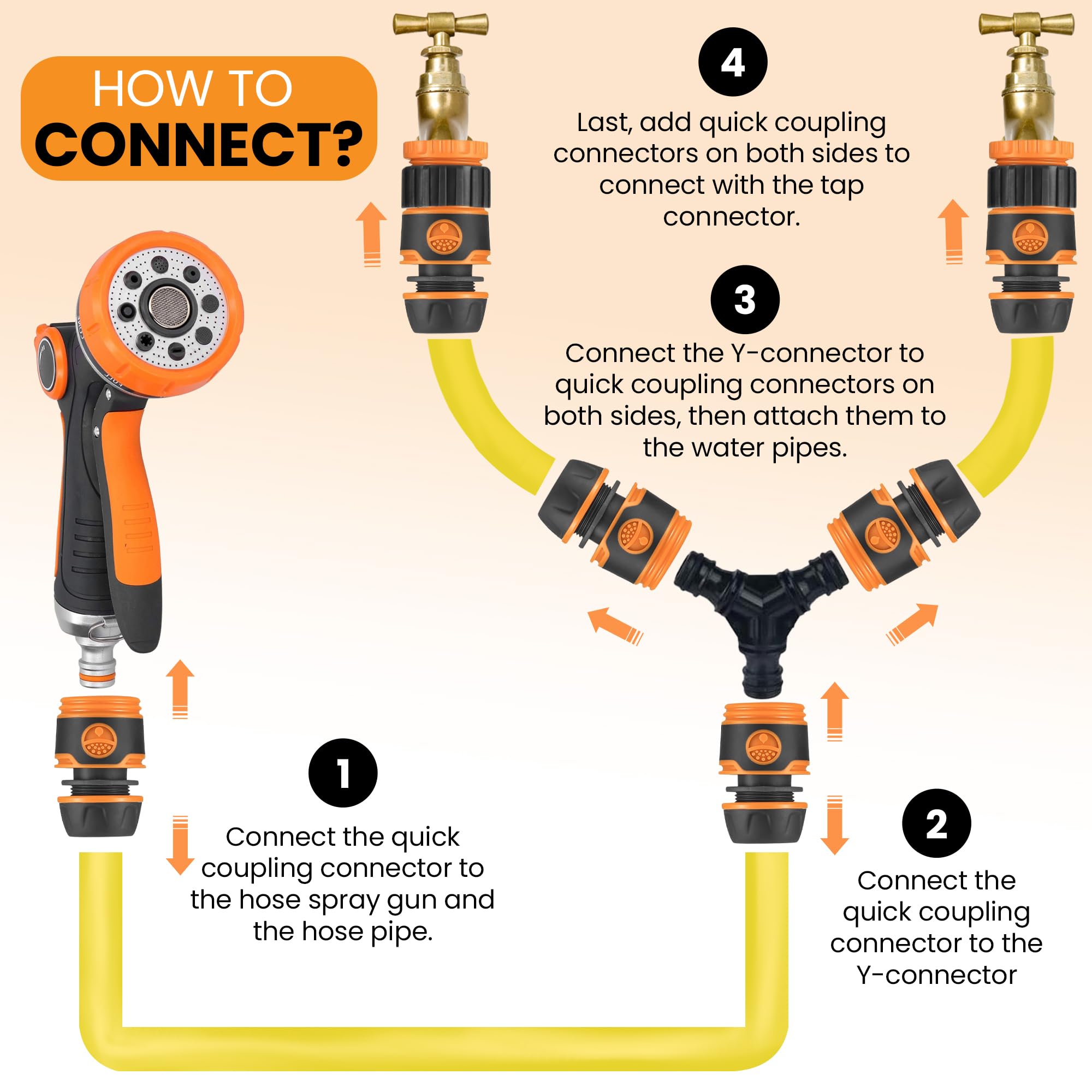 HOW TO
CONNECT?

4

Last, add quick coupling connectors on both sides to connect with the tap connector.

3

Connect the Y-connector to quick coupling connectors on both sides, then attach them to the water pipes.

1

Connect the quick coupling connector to the hose spray gun and the hose pipe.

2

Connect the quick coupling connector to the Y-connector