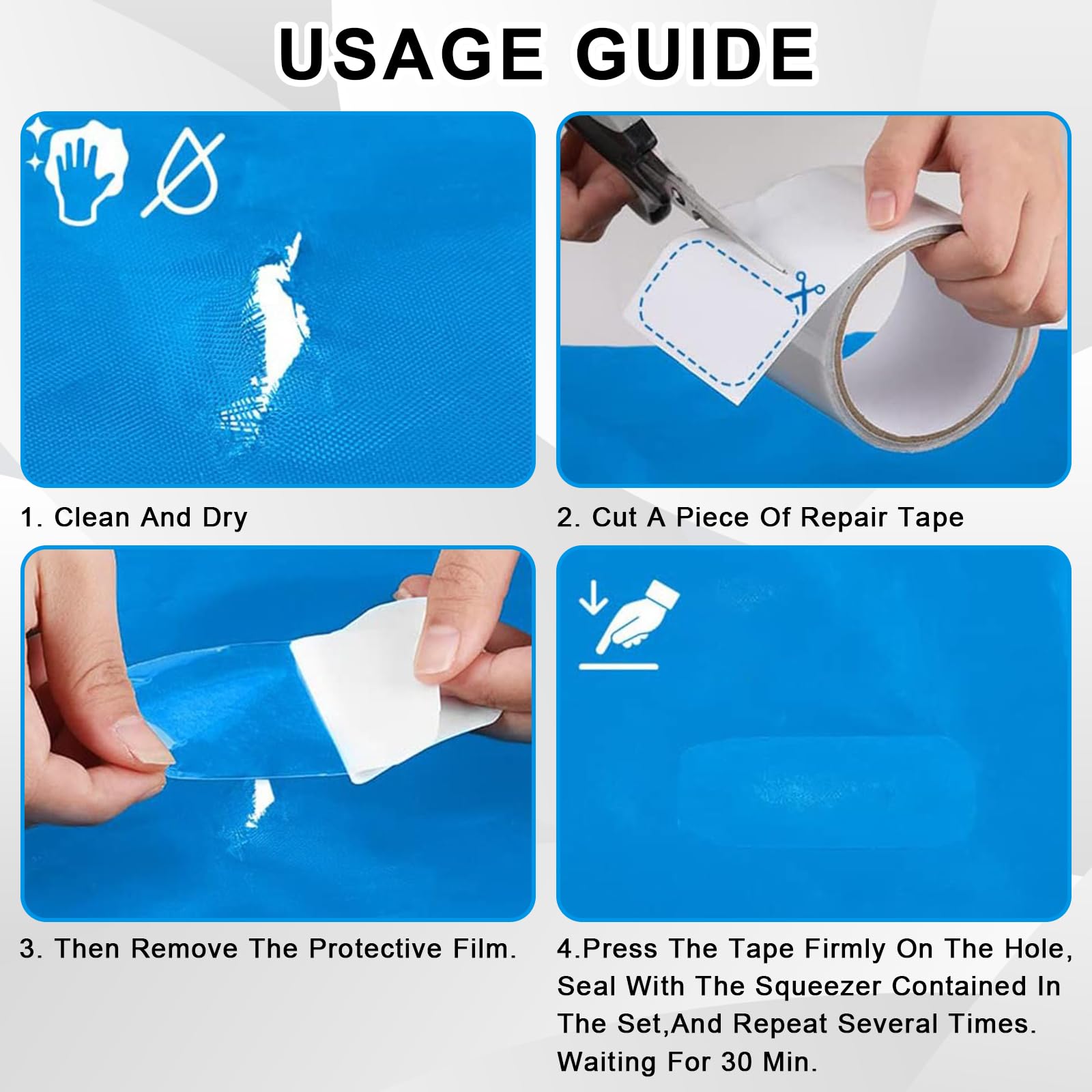 USAGE GUIDE

1. Clean And Dry

2. Cut A Piece Of Repair Tape

3. Then Remove The Protective Film.

4.Press The Tape Firmly On The Hole, Seal With The Squeezer Contained In The Set,And Repeat Several Times. Waiting For 30 Min.