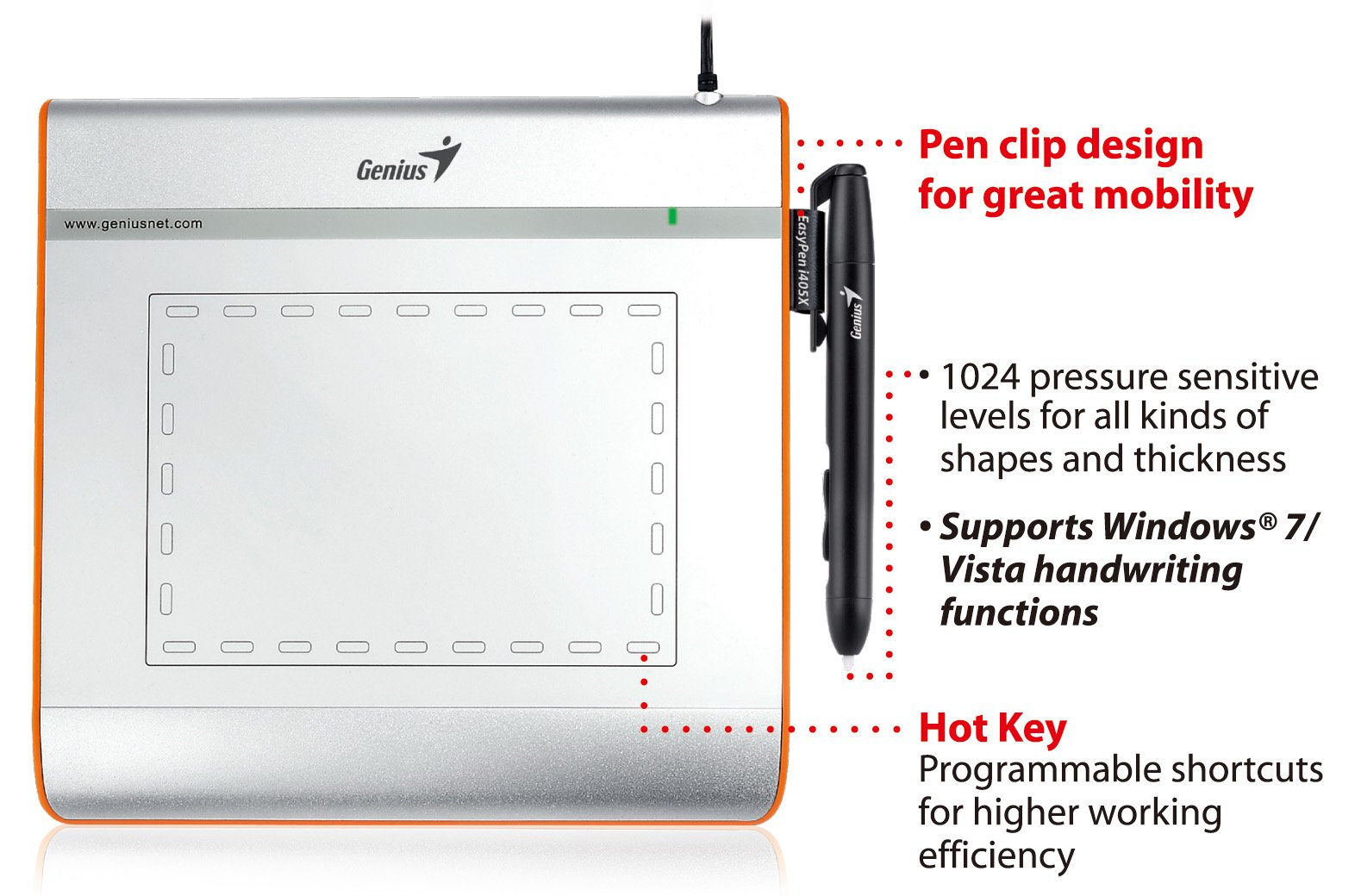 Genius

www.geniusnet.com

EasyPen i405X

Genius

Pen clip design for great mobility

• 1024 pressure sensitive levels for all kinds of shapes and thickness

• Supports Windows® 7/ Vista handwriting functions

Hot Key
Programmable shortcuts for higher working efficiency