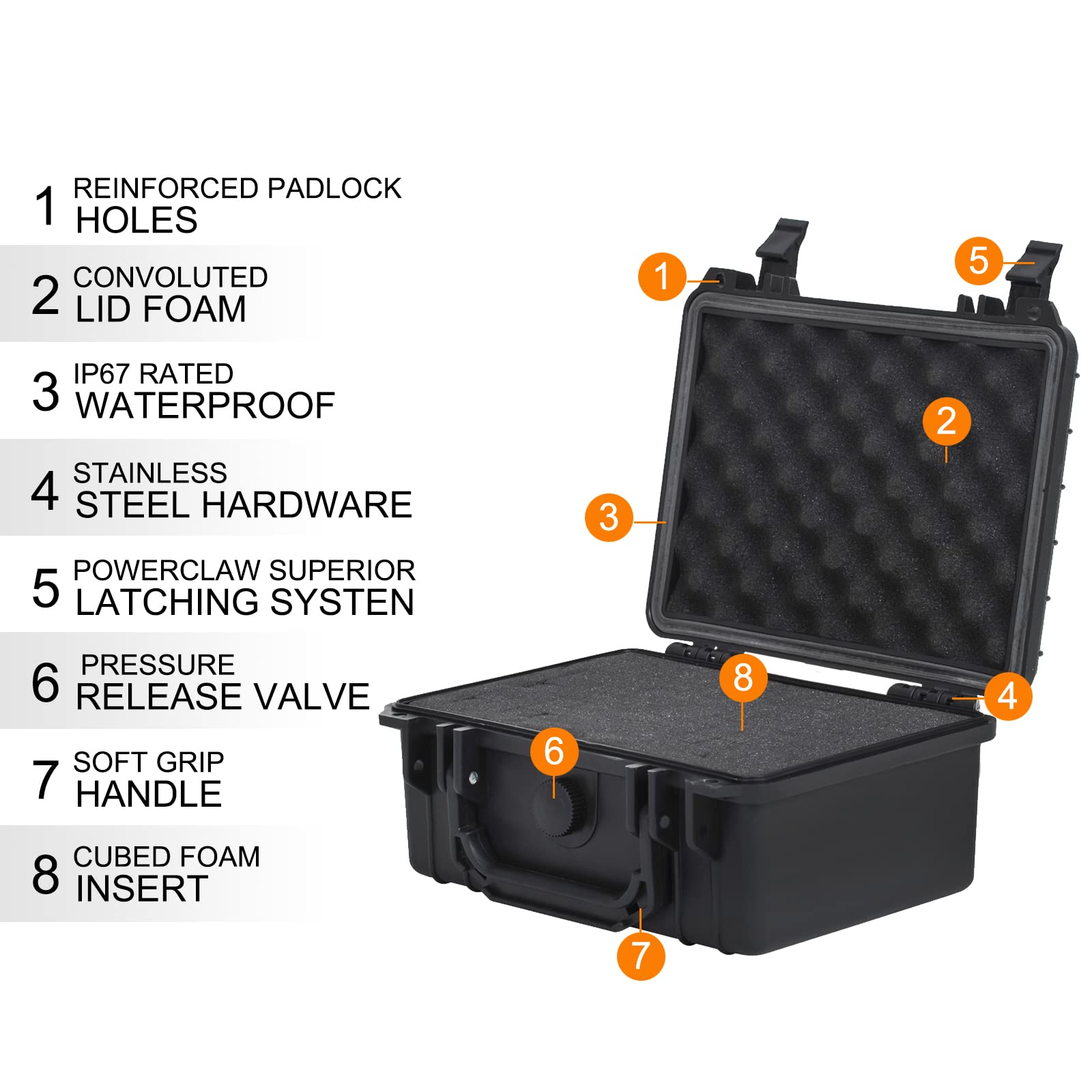 1 REINFORCED PADLOCK HOLES

2 CONVOLUTED LID FOAM

3 IP67 RATED WATERPROOF

4 STAINLESS STEEL HARDWARE

5 POWERCLAW SUPERIOR LATCHING SYSTEN

6 PRESSURE RELEASE VALVE

7 SOFT GRIP HANDLE

8 CUBED FOAM INSERT

1
5
2
3
8
4
6
7