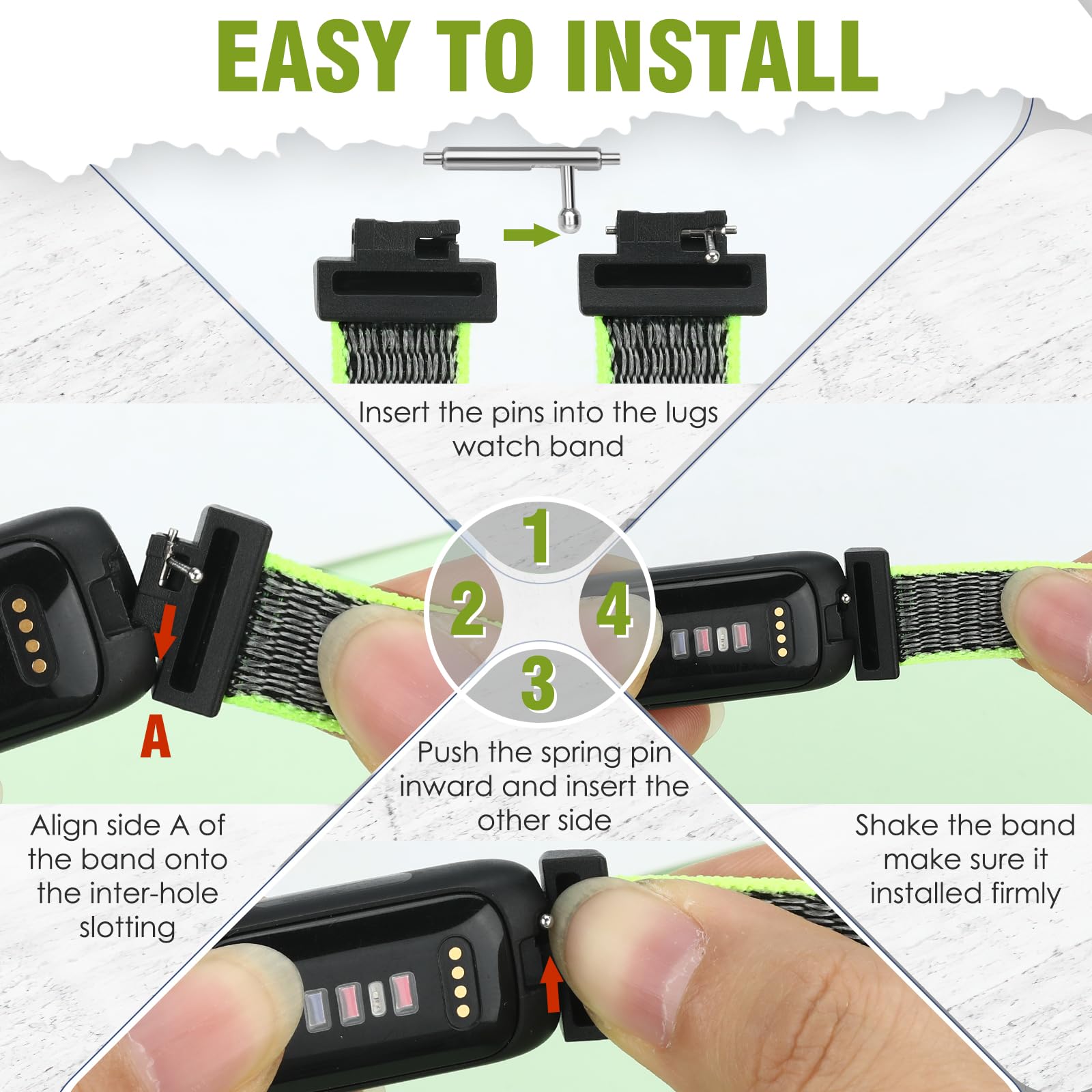 EASY TO INSTALL

Insert the pins into the lugs watch band

1

2

4

3

A

Align side A of the band onto the inter-hole slotting

Push the spring pin inward and insert the other side

Shake the band make sure it installed firmly