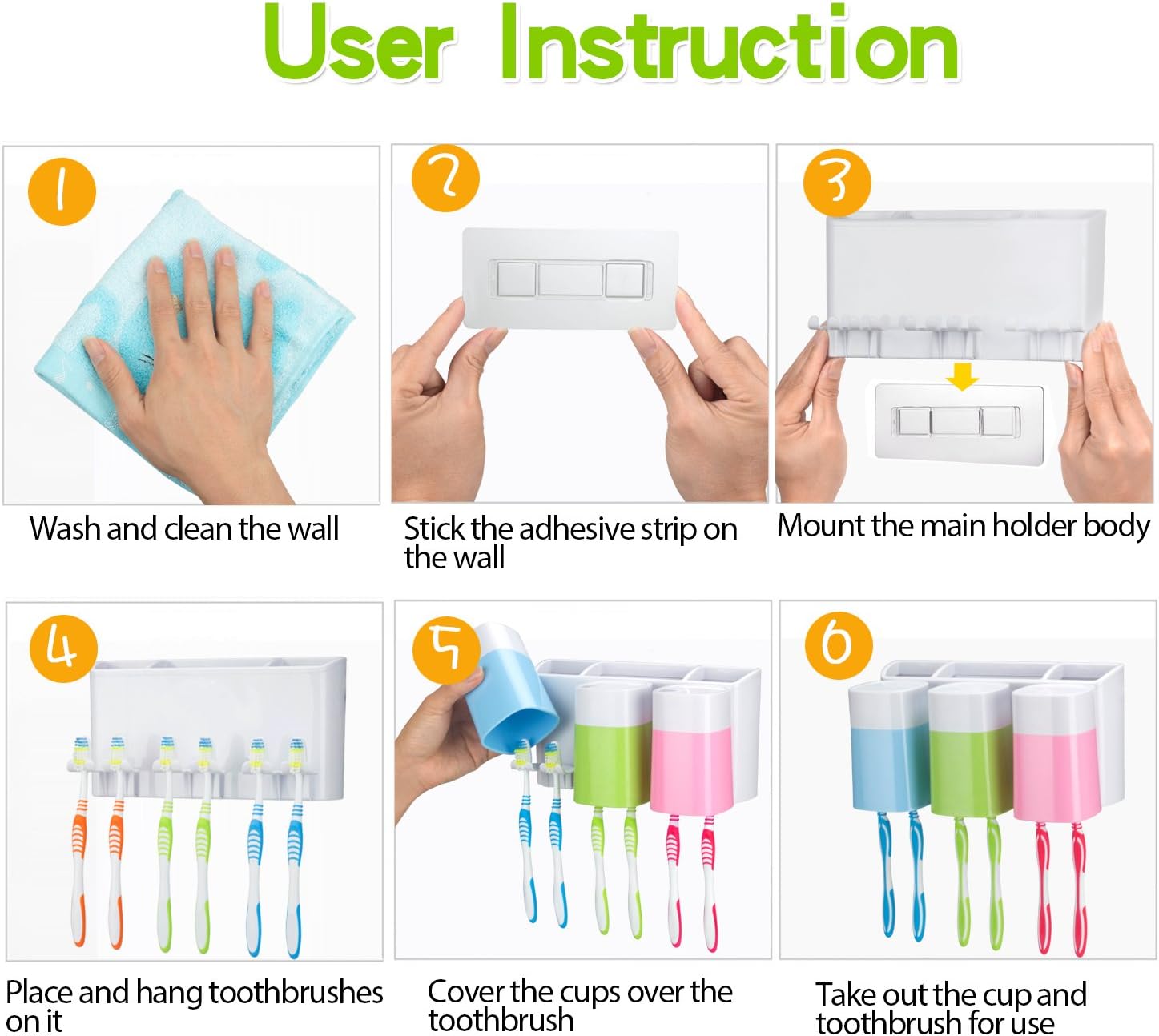 User Instruction

1

Wash and clean the wall

2

Stick the adhesive strip on the wall

3

Mount the main holder body

4

Place and hang toothbrushes on it

5

Cover the cups over the toothbrush

6

Take out the cup and toothbrush for use