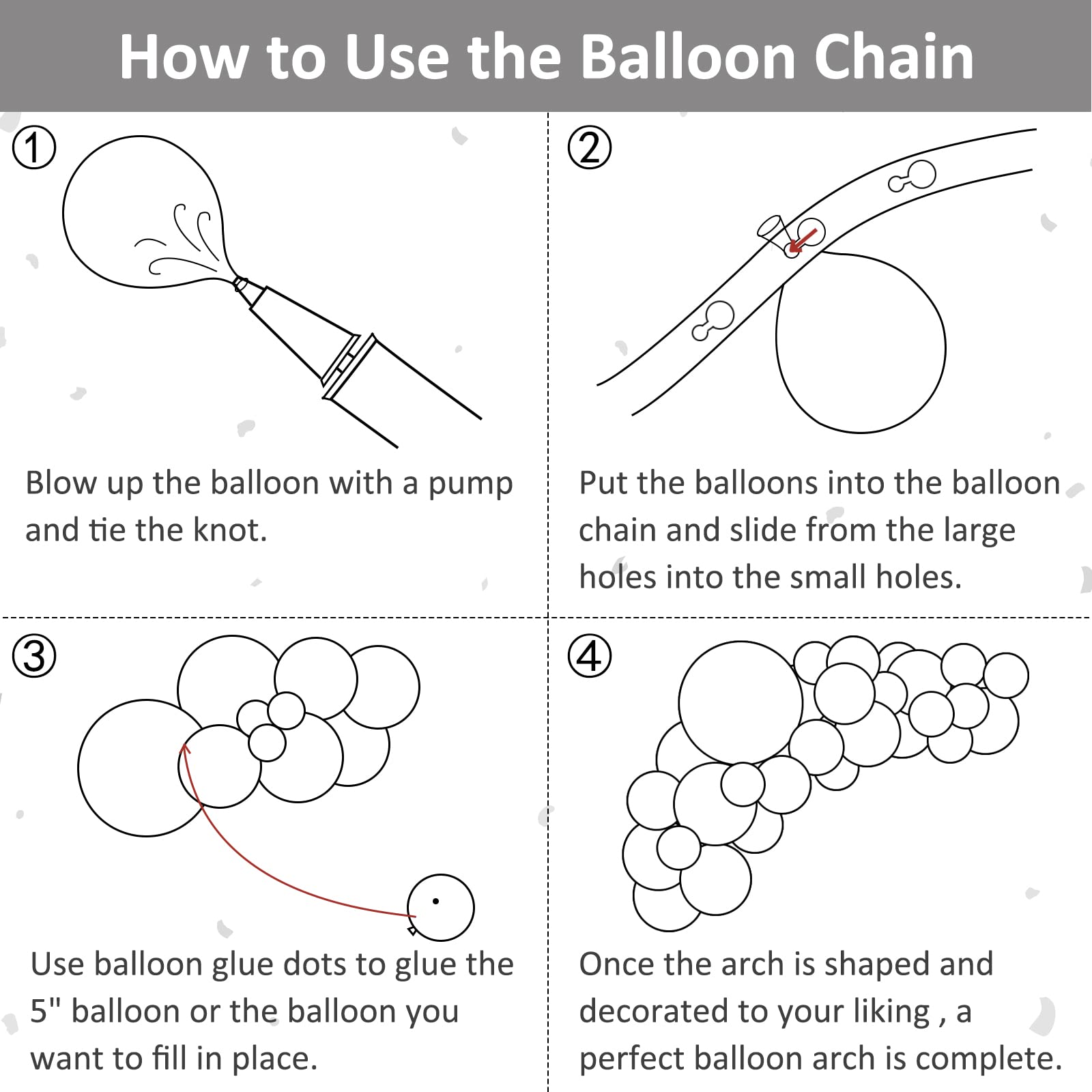 How to Use the Balloon Chain

①

Blow up the balloon with a pump and tie the knot.

②

Put the balloons into the balloon chain and slide from the large holes into the small holes.

③

Use balloon glue dots to glue the 5" balloon or the balloon you want to fill in place.

④

Once the arch is shaped and decorated to your liking , a perfect balloon arch is complete.