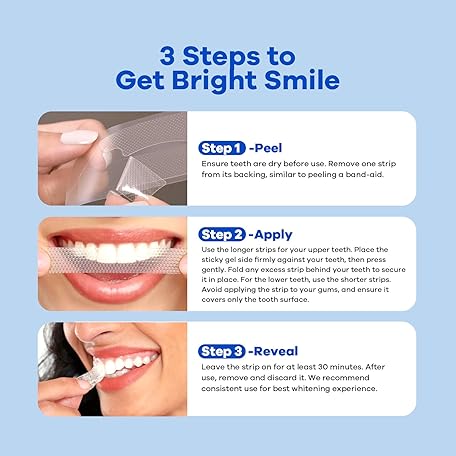 3 Steps to Get Bright Smile

Step 1 -Peel
Ensure teeth are dry before use. Remove one strip from its backing, similar to peeling a band-aid.

Step 2 -Apply
Use the longer strips for your upper teeth. Place the sticky gel side firmly against your teeth, then press gently. Fold any excess strip behind your teeth to secure it in place. For the lower teeth, use the shorter strips. Avoid applying the strip to your gums, and ensure it covers only the tooth surface.

Step 3 -Reveal
Leave the strip on for at least 30 minutes. After use, remove and discard it. We recommend consistent use for best whitening experience.