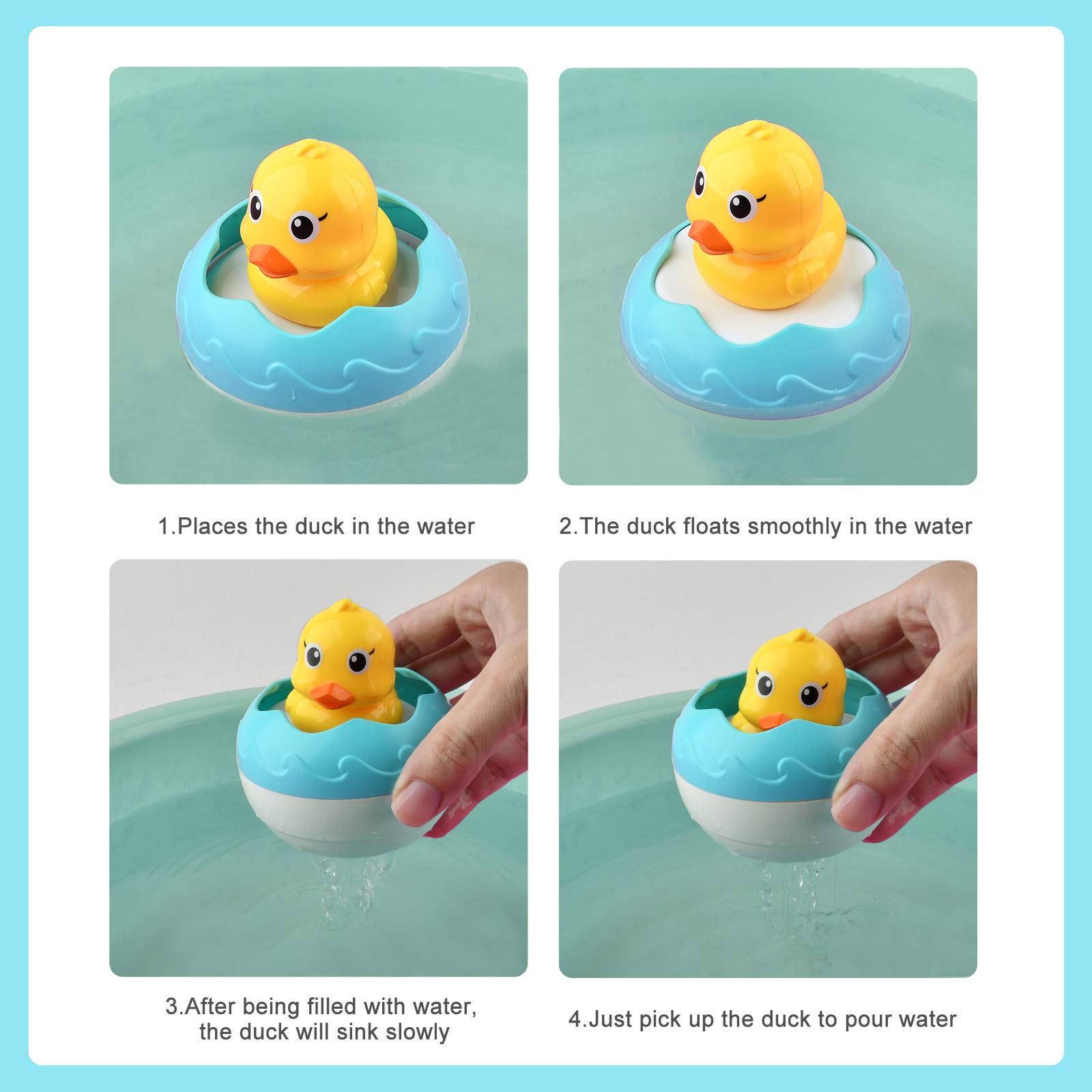 1.Places the duck in the water

2.The duck floats smoothly in the water

3.After being filled with water, the duck will sink slowly

4.Just pick up the duck to pour water