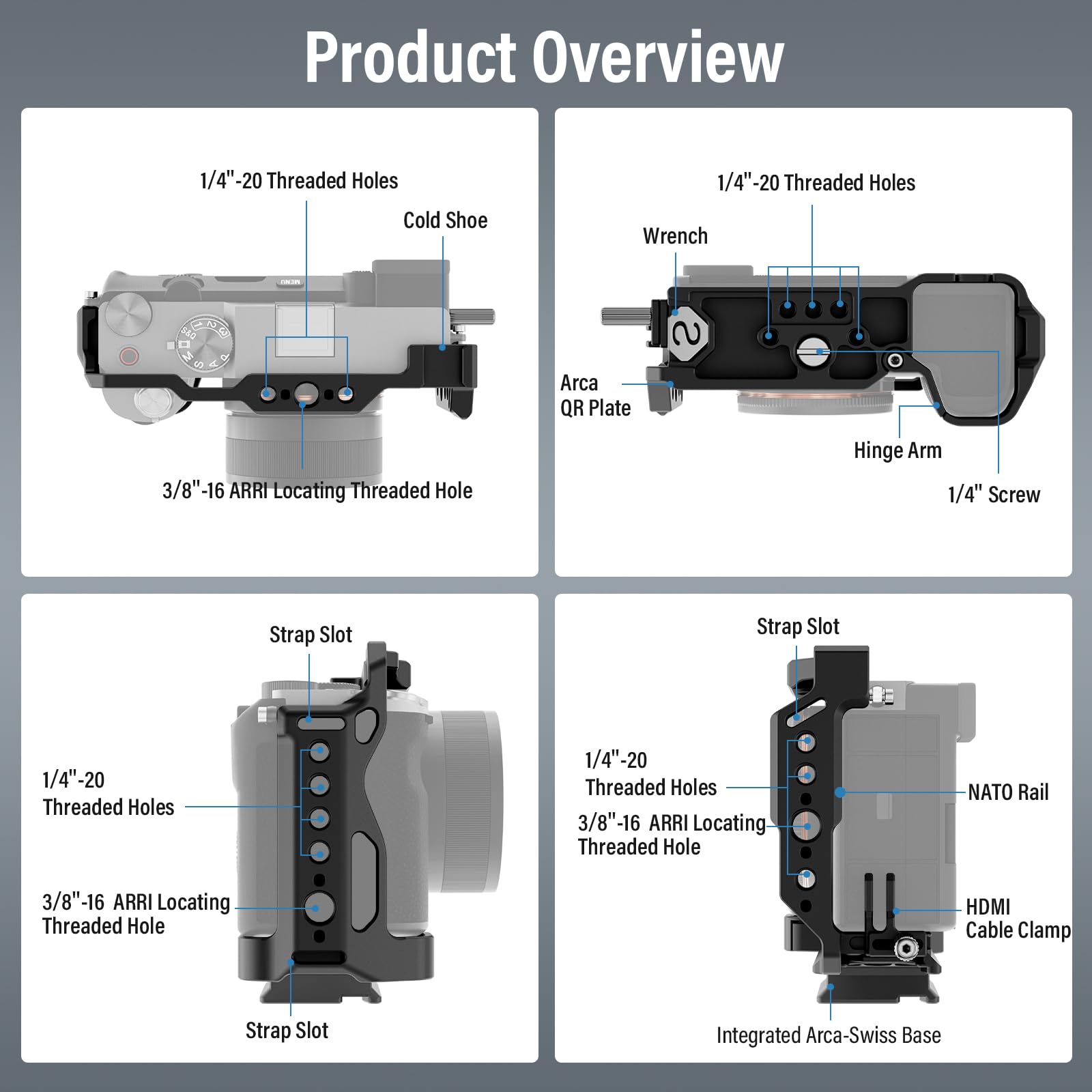 Product Overview

1/4"-20 Threaded Holes

Cold Shoe

MENU

3/8"-16 ARRI Locating Threaded Hole

1/4"-20 Threaded Holes

Wrench

Arca QR Plate

Hinge Arm

1/4" Screw

Strap Slot

1/4"-20 Threaded Holes

3/8"-16 ARRI Locating Threaded Hole

Strap Slot

Strap Slot

1/4"-20 Threaded Holes

3/8"-16 ARRI Locating Threaded Hole

NATO Rail

HDMI Cable Clamp

Integrated Arca-Swiss Base