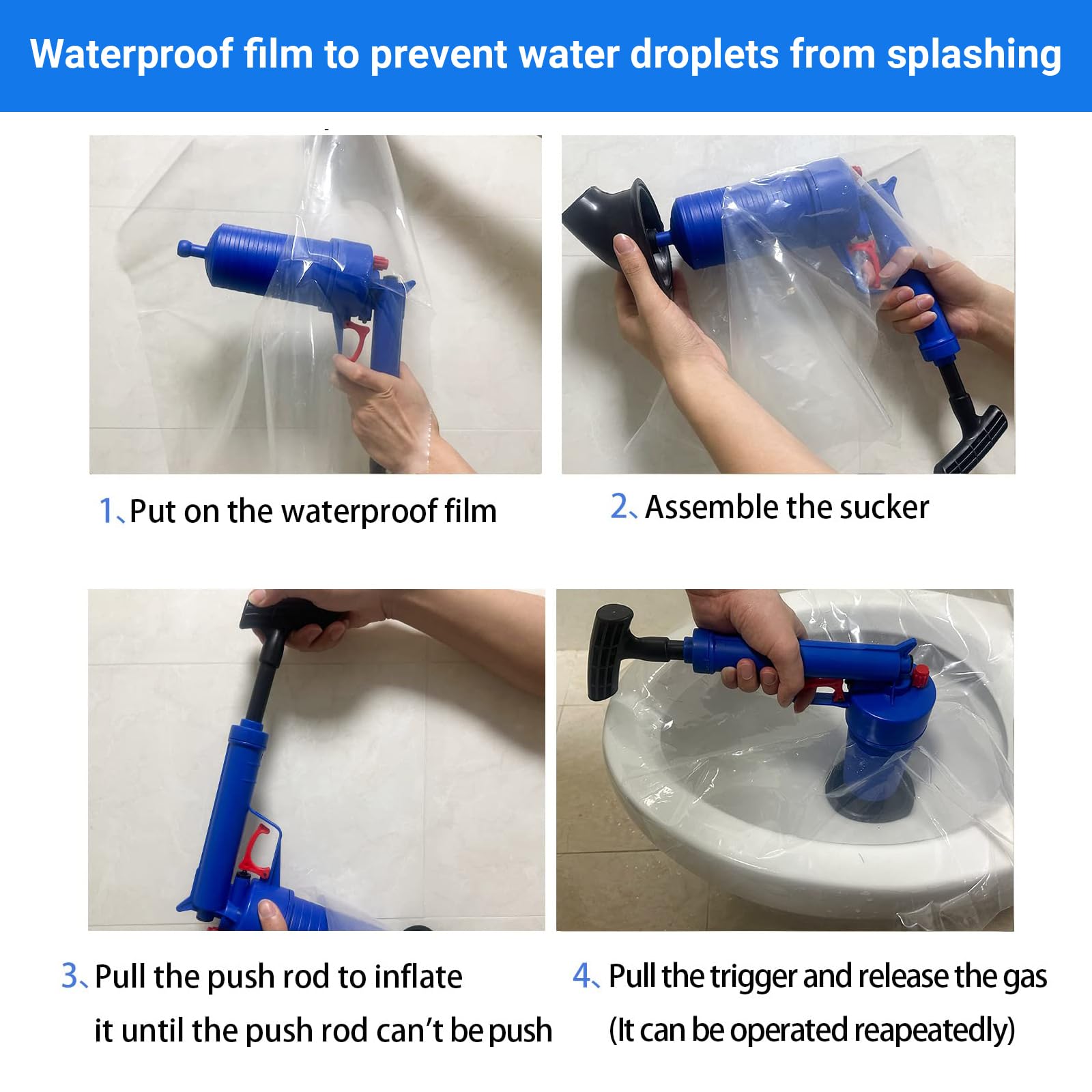 Waterproof film to prevent water droplets from splashing

1、Put on the waterproof film

2、Assemble the sucker

3、Pull the push rod to inflate it until the push rod can't be push

4、Pull the trigger and release the gas (It can be operated reapeatedly)