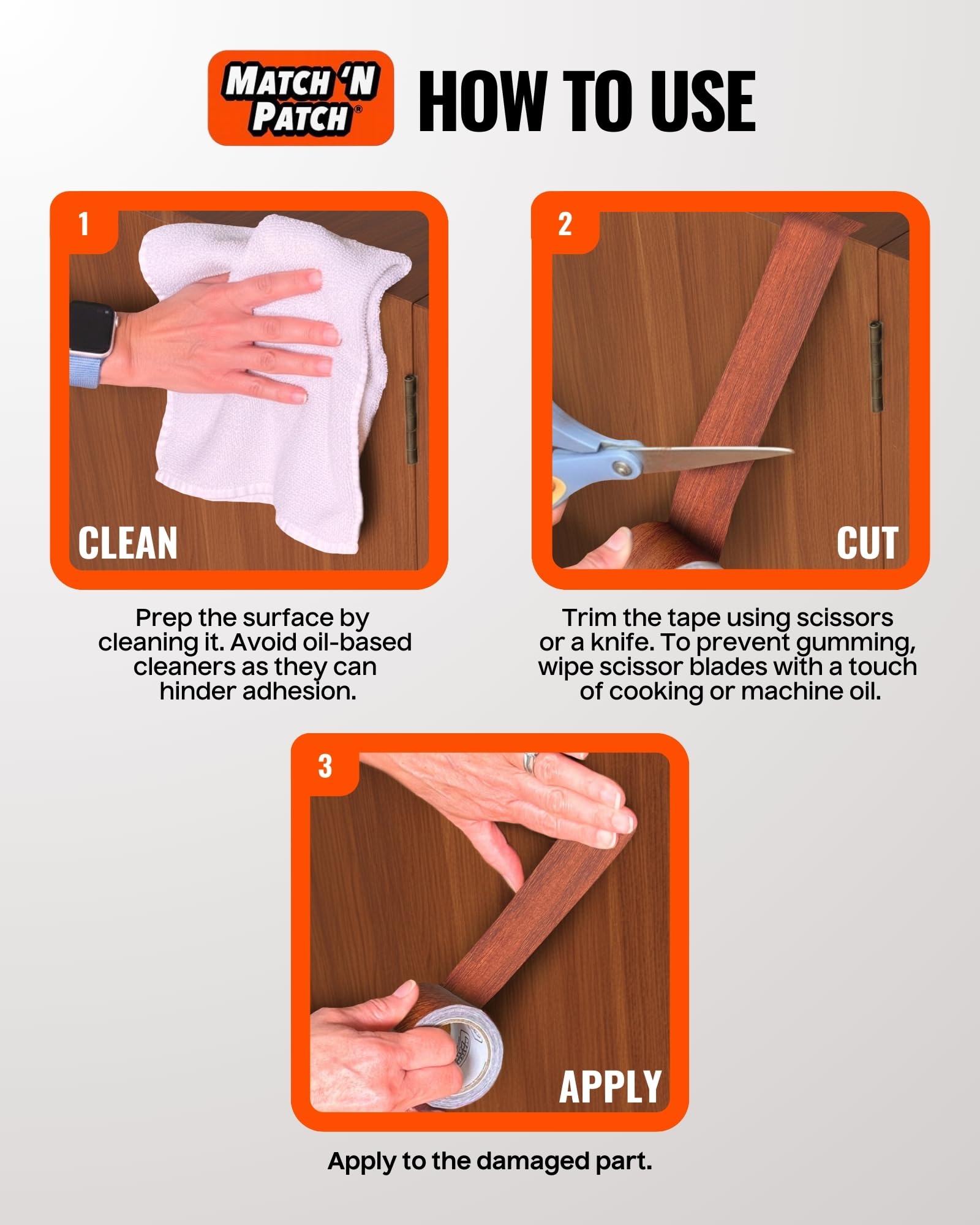 MATCH 'N PATCH®

HOW TO USE

1

CLEAN

Prep the surface by cleaning it. Avoid oil-based cleaners as they can hinder adhesion.

2

CUT

Trim the tape using scissors or a knife. To prevent gumming, wipe scissor blades with a touch of cooking or machine oil.

3

APPLY

Apply to the damaged part.