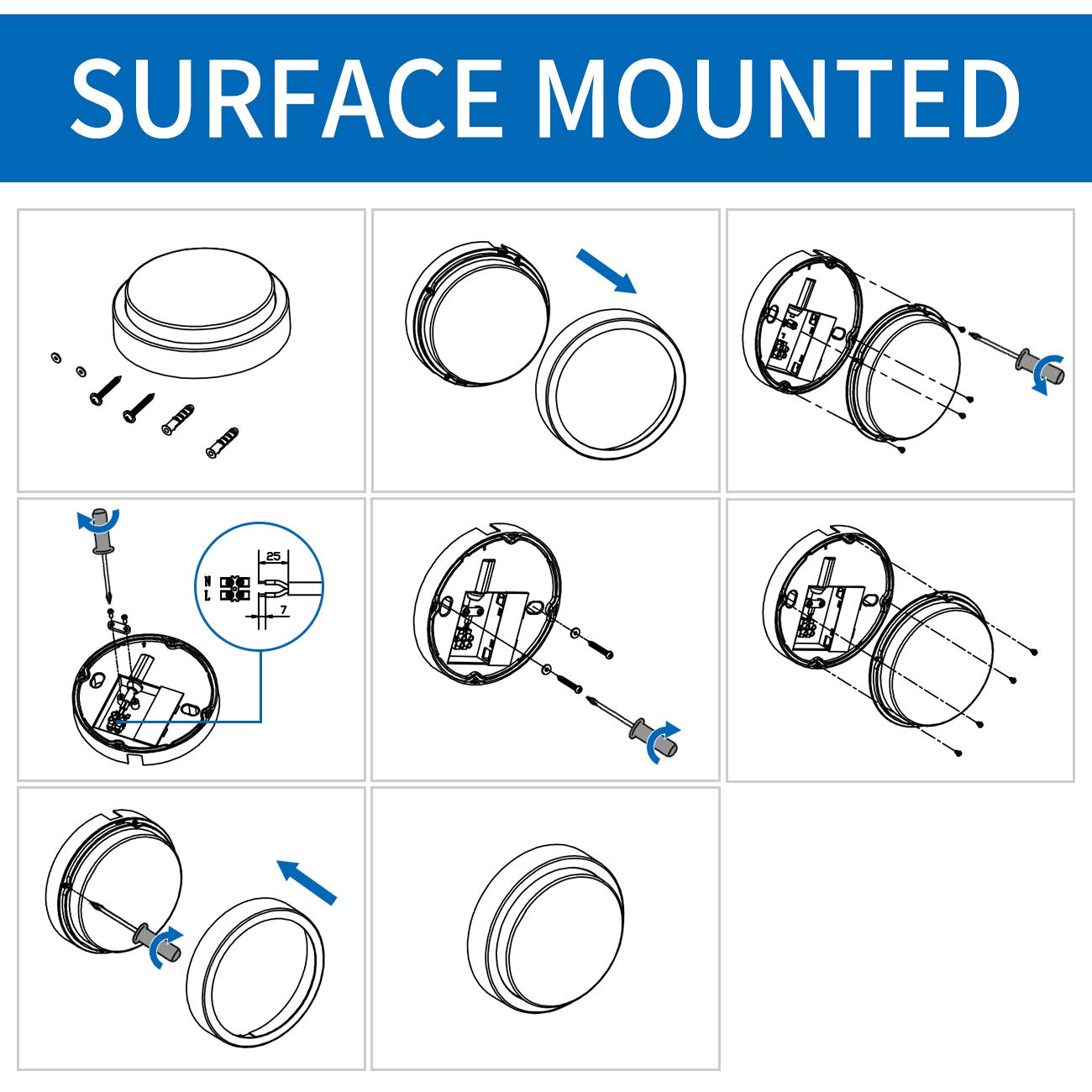 SURFACE MOUNTED

25
N
L
7