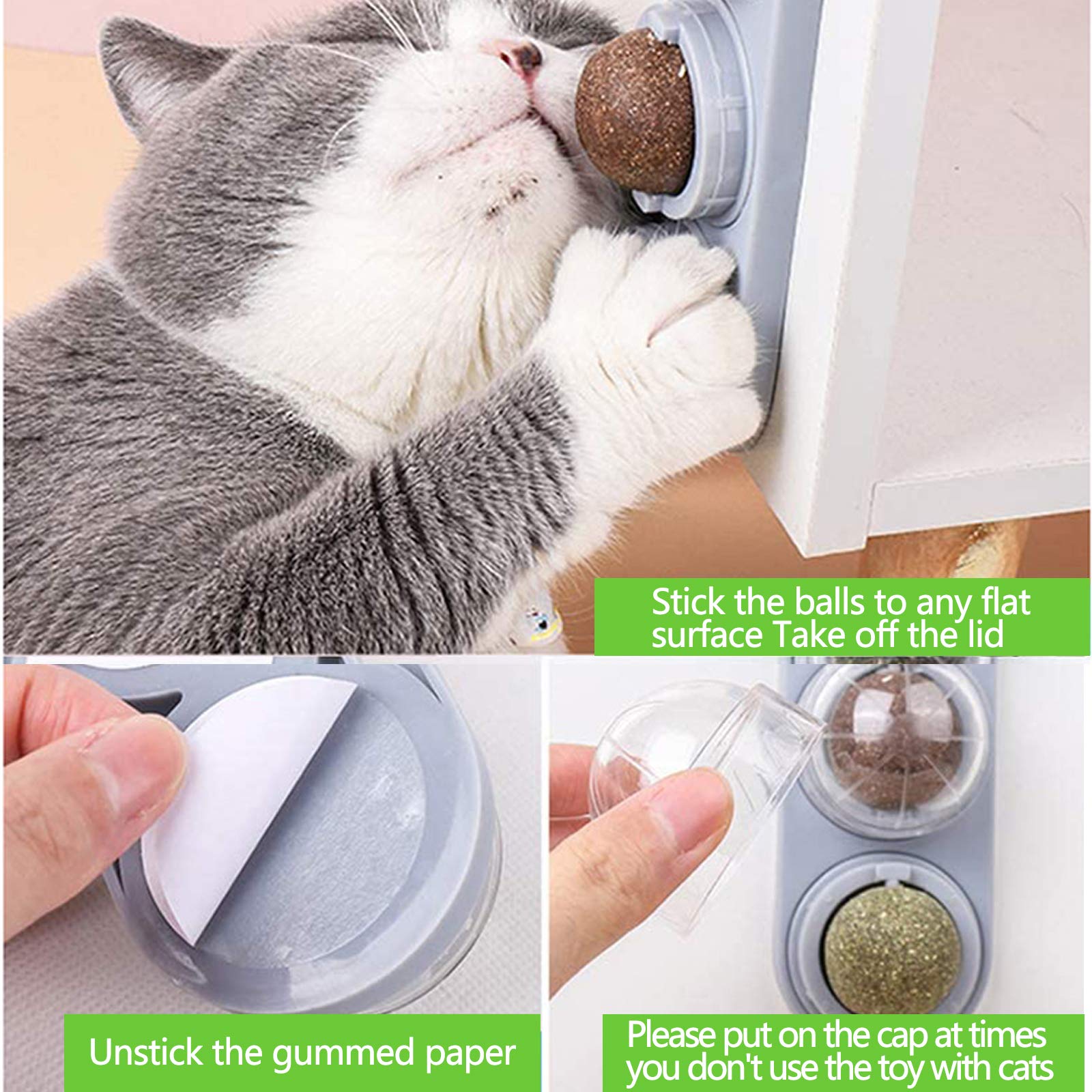 Stick the balls to any flat surface Take off the lid

Unstick the gummed paper

Please put on the cap at times you don't use the toy with cats