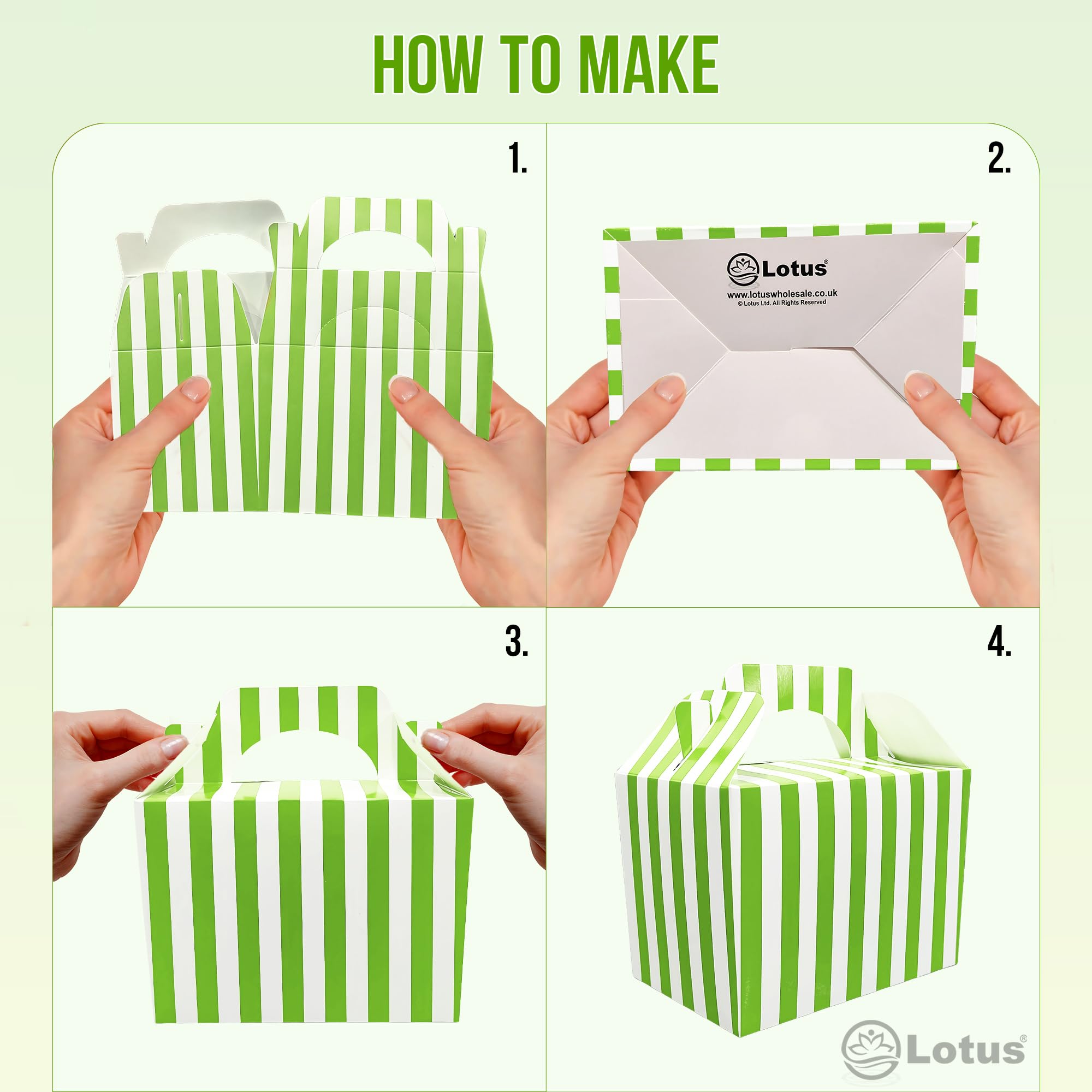 HOW TO MAKE

1.

2.

Lotus®
www.lotuswholesale.co.uk
© Lotus Ltd. All Rights Reserved

3.

4.

Lotus®