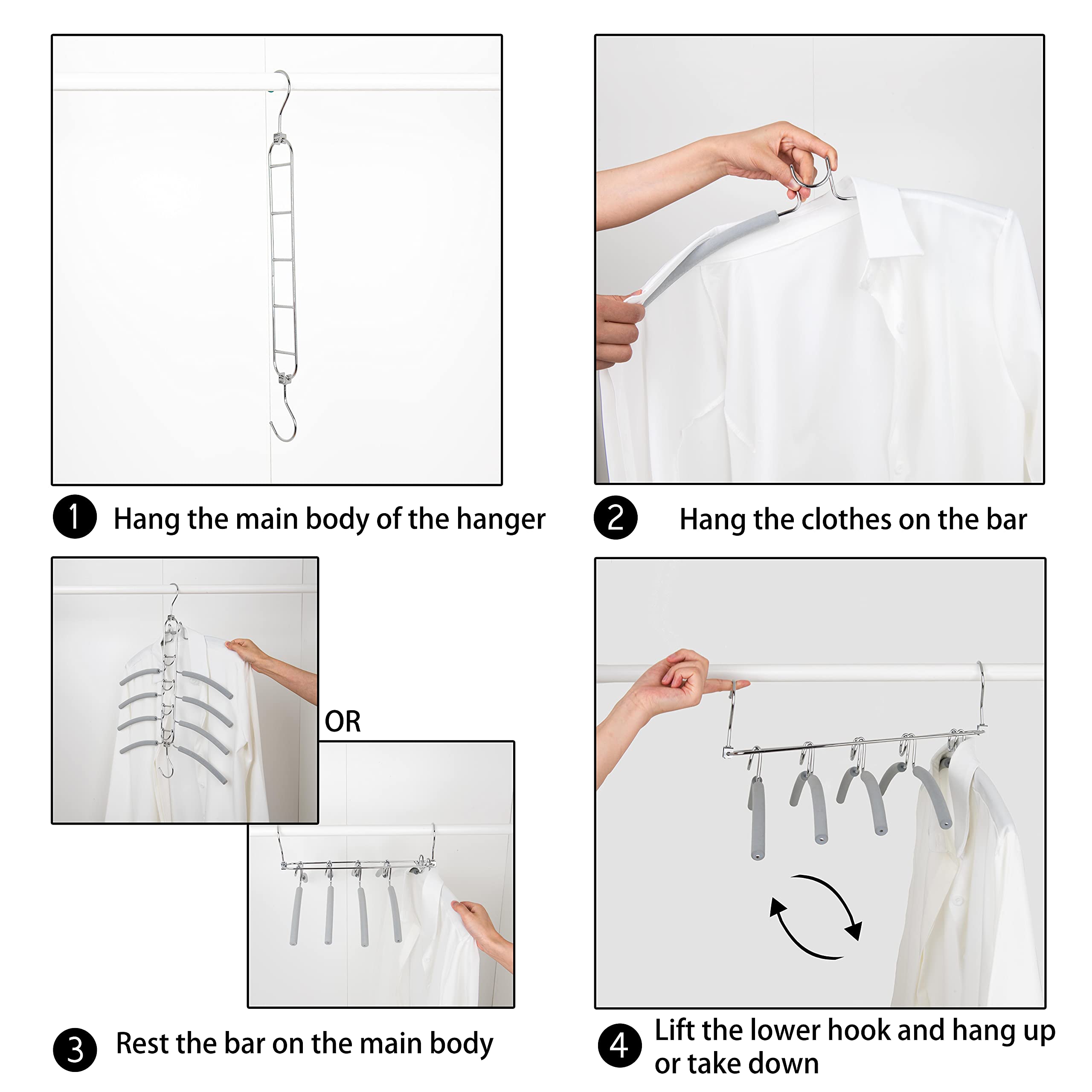 1 Hang the main body of the hanger

2 Hang the clothes on the bar

OR

3 Rest the bar on the main body

4 Lift the lower hook and hang up or take down