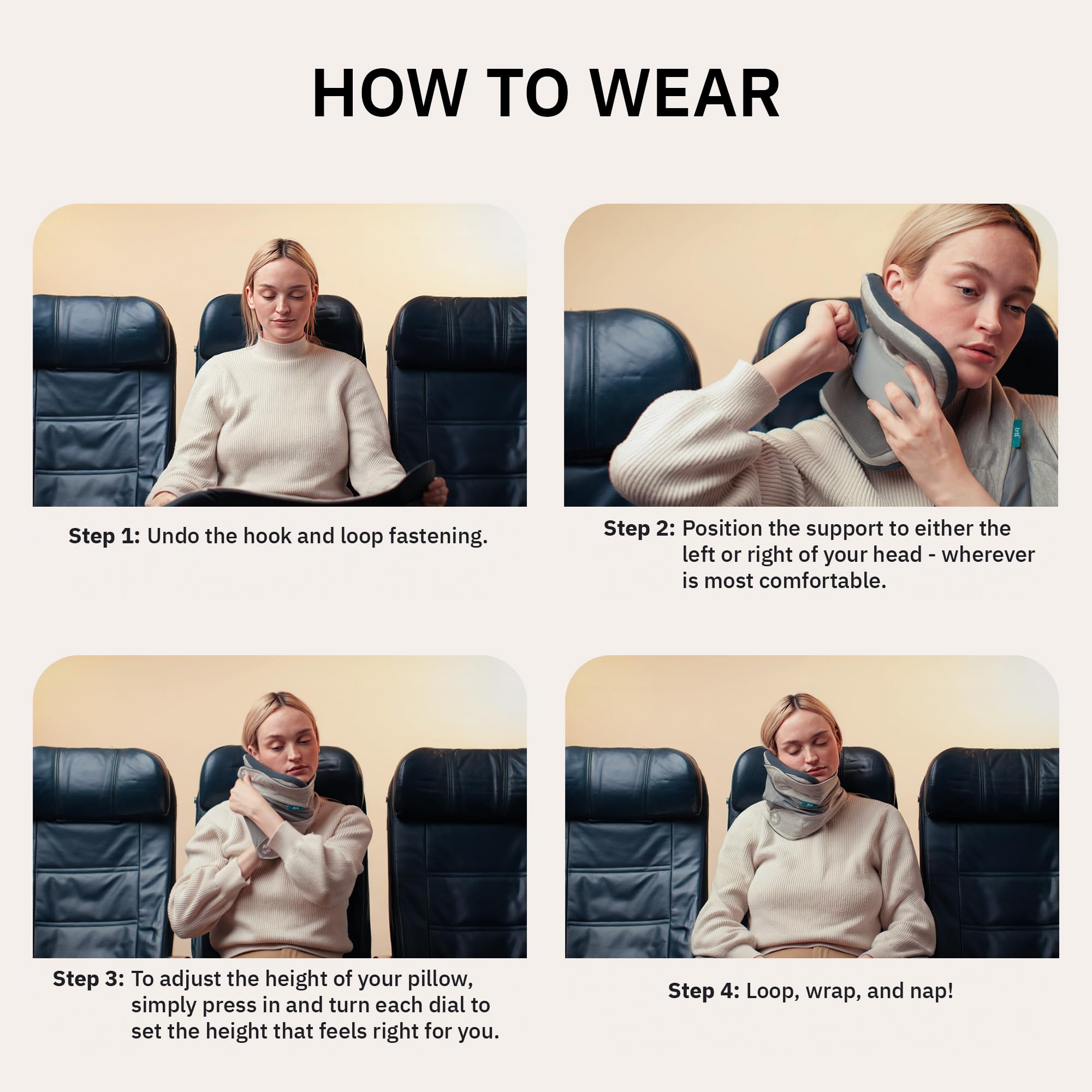 HOW TO WEAR

Step 1: Undo the hook and loop fastening.

Step 2: Position the support to either the left or right of your head - wherever is most comfortable.

Step 3: To adjust the height of your pillow, simply press in and turn each dial to set the height that feels right for you.

Step 4: Loop, wrap, and nap!