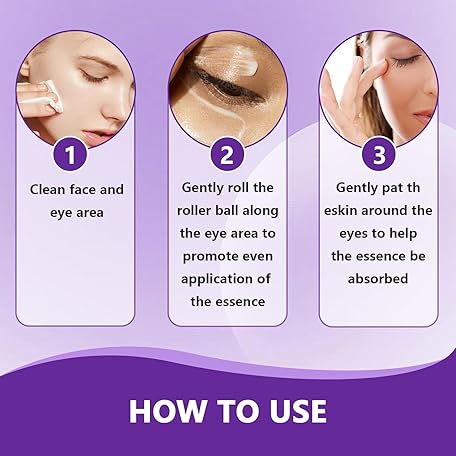 1

Clean face and eye area

2

Gently roll the roller ball along the eye area to promote even application of the essence

3

Gently pat th eskin around the eyes to help the essence be absorbed

HOW TO USE