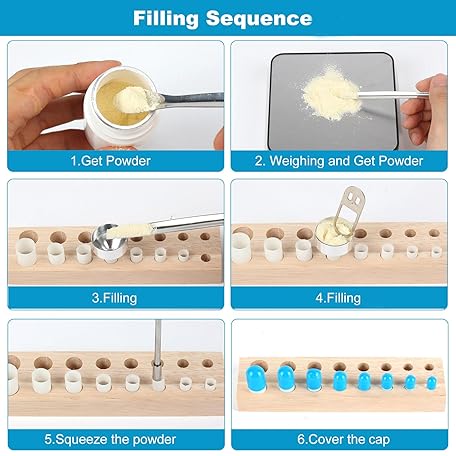 Filling Sequence

1.Get Powder

2. Weighing and Get Powder

3.Filling

4.Filling

5.Squeeze the powder

6.Cover the cap