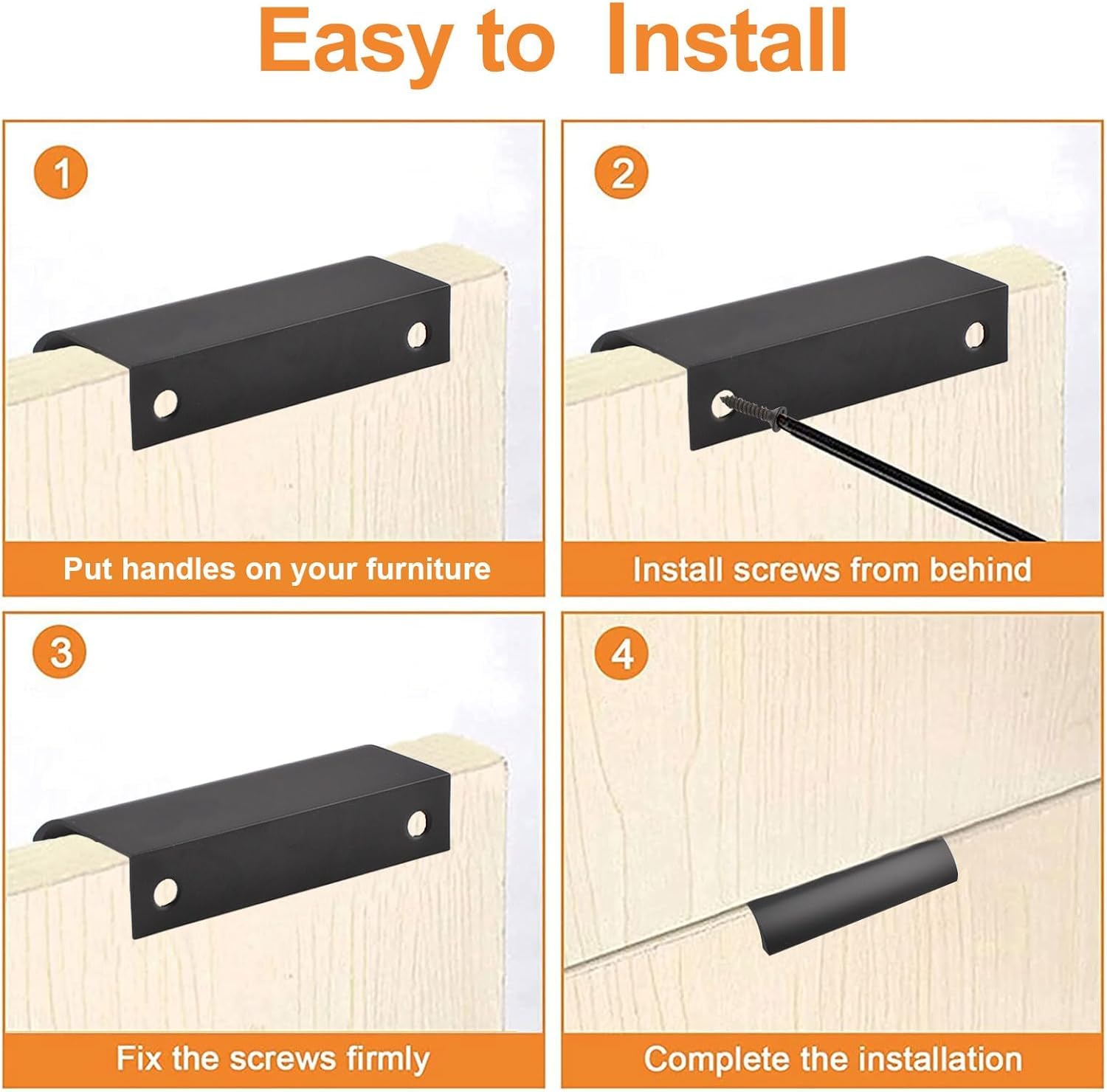 Easy to Install

1

Put handles on your furniture

2

Install screws from behind

3

Fix the screws firmly

4

Complete the installation