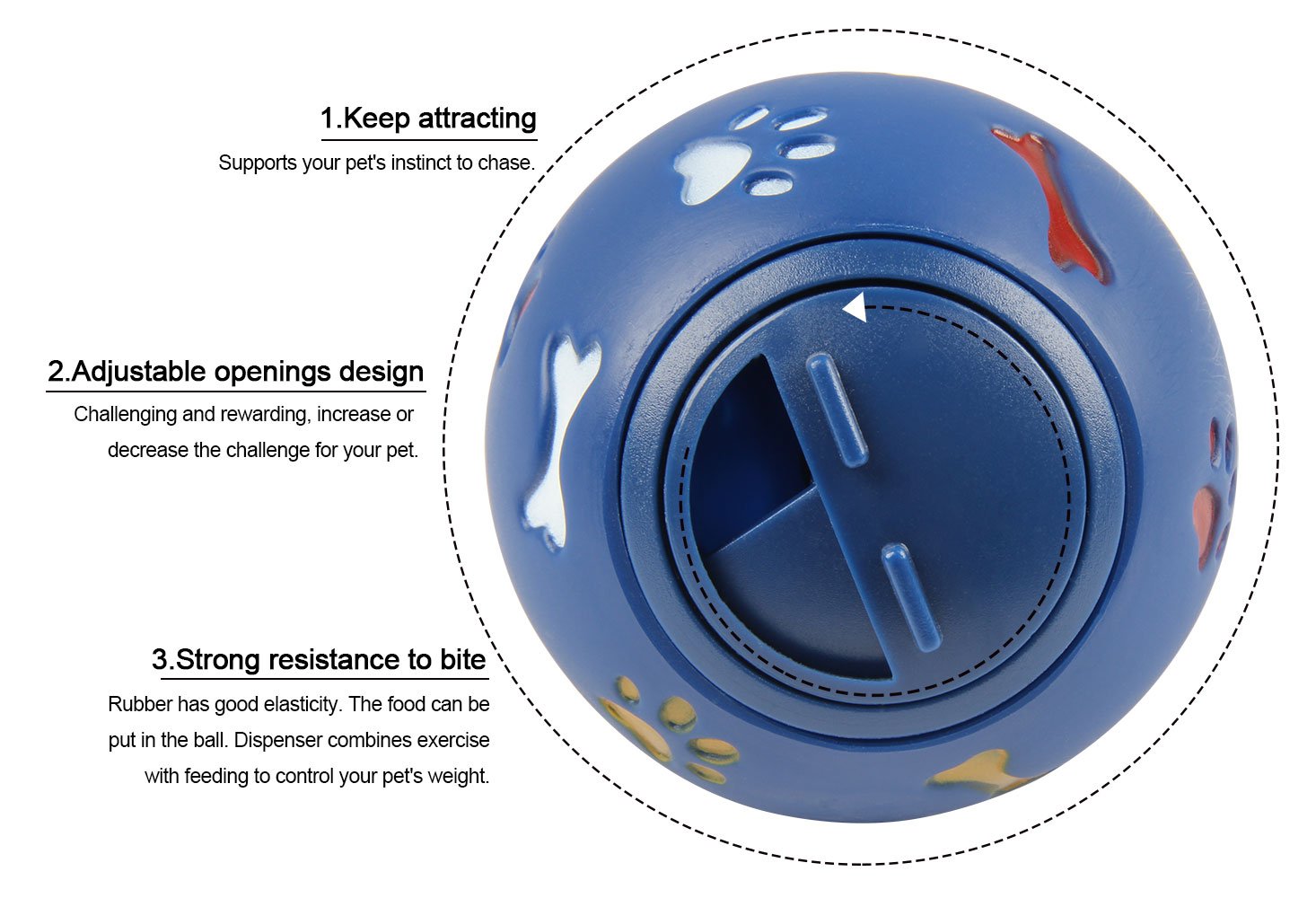 1.Keep attracting

Supports your pet's instinct to chase.

2.Adjustable openings design

Challenging and rewarding, increase or decrease the challenge for your pet.

3.Strong resistance to bite

Rubber has good elasticity. The food can be put in the ball. Dispenser combines exercise with feeding to control your pet's weight.