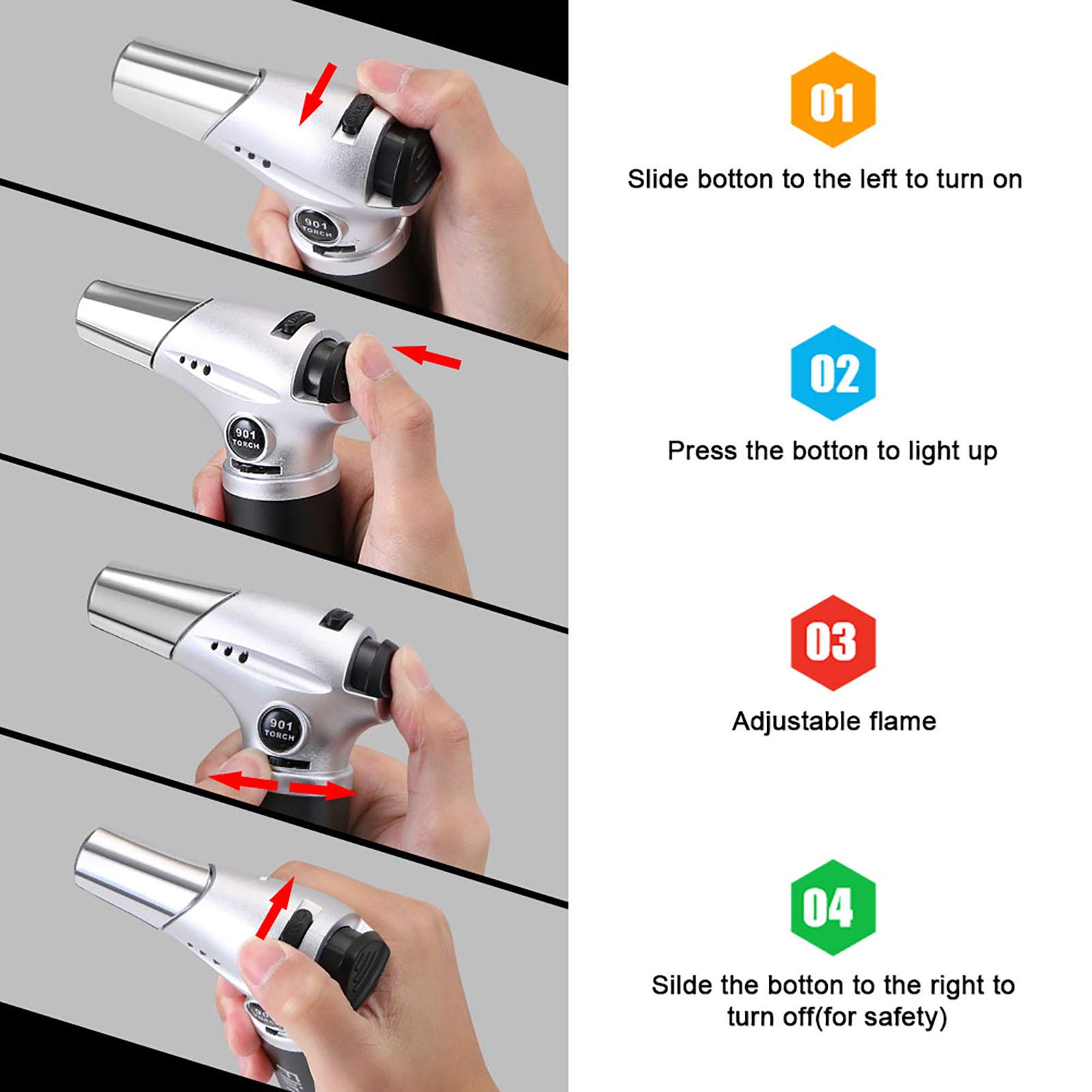 901
TORCH

901
TORCH

901
TORCH

01

Slide botton to the left to turn on

02

Press the botton to light up

03

Adjustable flame

04

Silde the botton to the right to turn off(for safety)